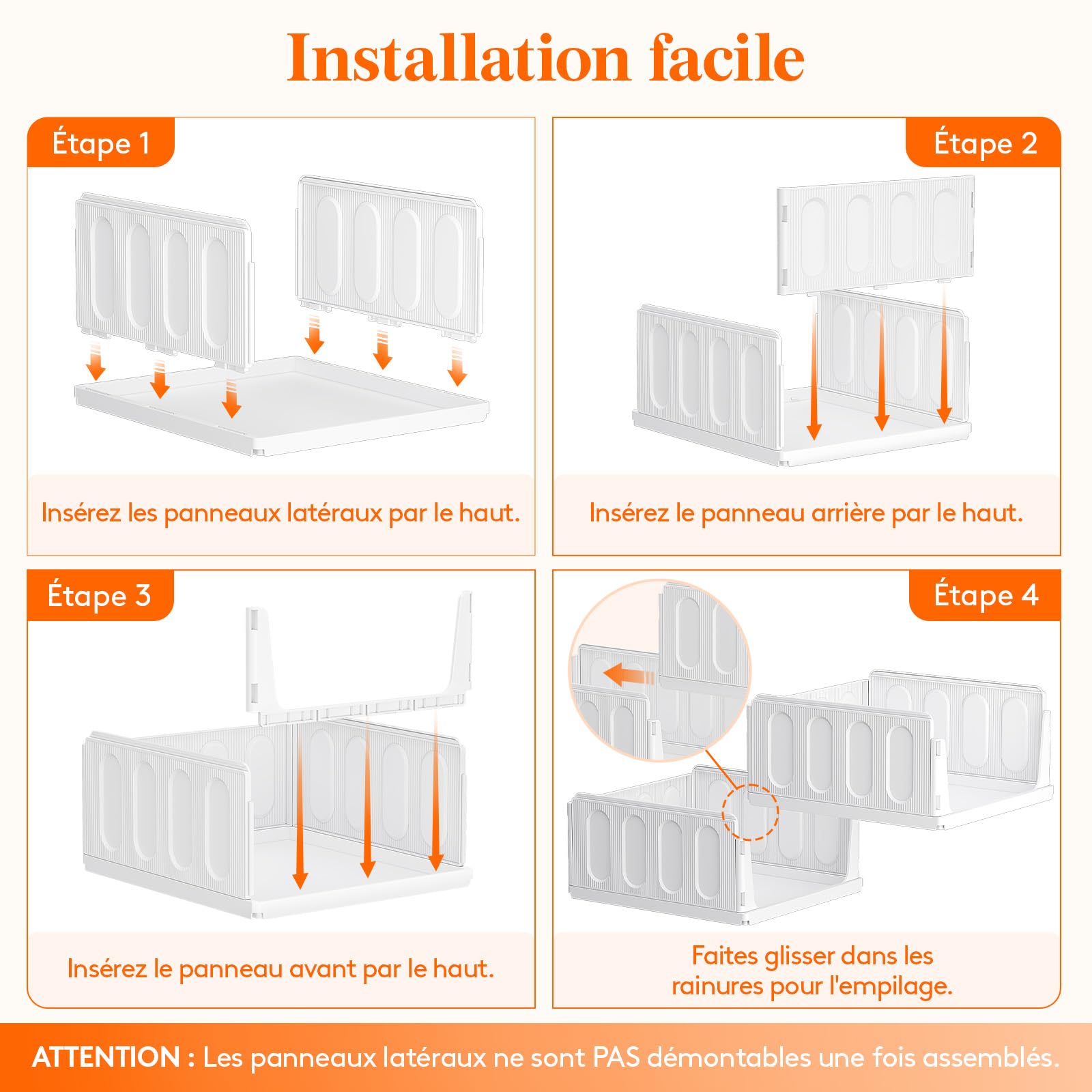 Installation facile

Étape 1

Insérez les panneaux latéraux par le haut.

Étape 2

Insérez le panneau arrière par le haut.

Étape 3

Insérez le panneau avant par le haut.

Étape 4

Faites glisser dans les rainures pour l'empilage.

ATTENTION : Les panneaux latéraux ne sont PAS démontables une fois assemblés.