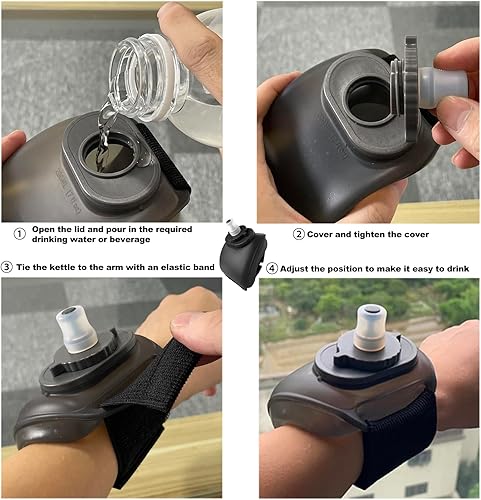 ① Open the lid and pour in the required drinking water or beverage

② Cover and tighten the cover

③ Tie the kettle to the arm with an elastic band

④ Adjust the position to make it easy to drink