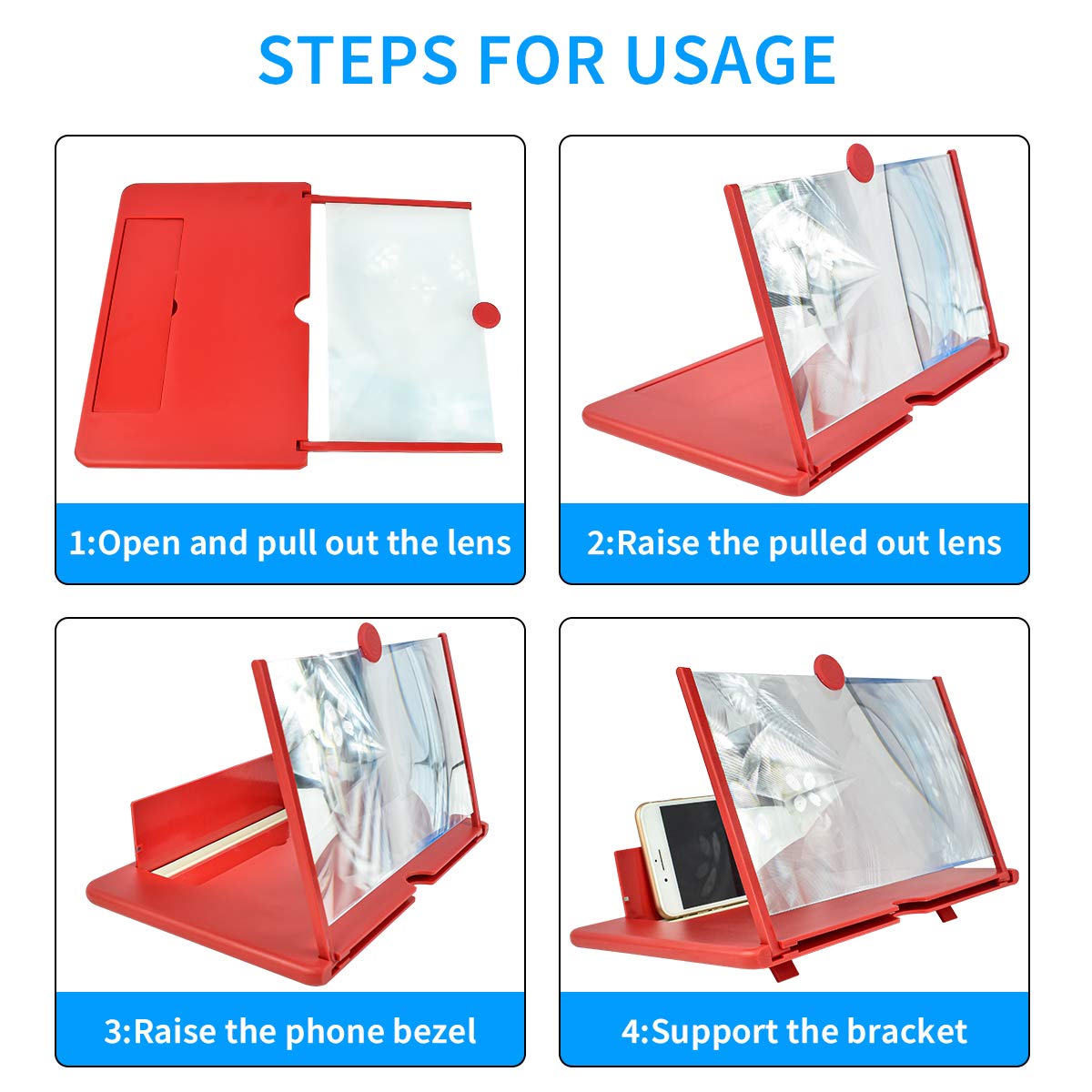 STEPS FOR USAGE

1:Open and pull out the lens

2:Raise the pulled out lens

3:Raise the phone bezel

4:Support the bracket