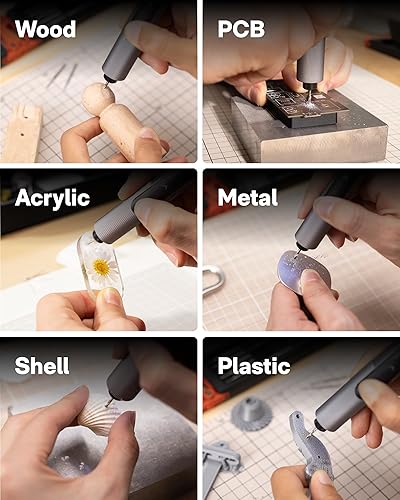 Wood

PCB

Acrylic

Metal

Shell

Plastic