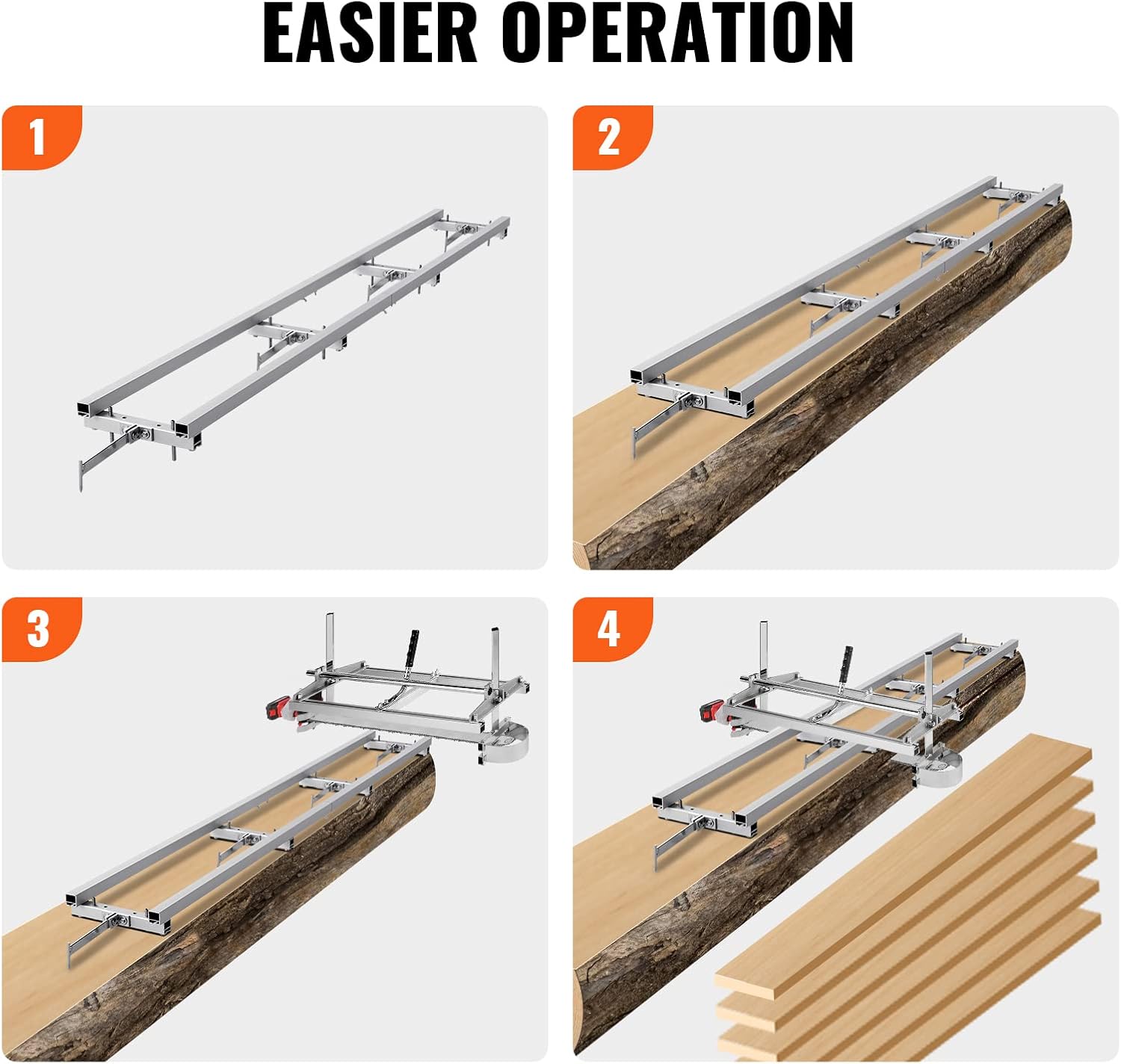 EASIER OPERATION

1

2

3

4