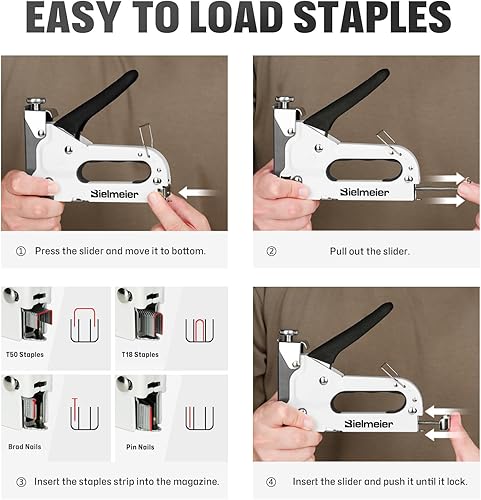 EASY TO LOAD STAPLES

Bielmeier

① Press the slider and move it to bottom.

Bielmeier

② Pull out the slider.

T50 Staples

T18 Staples

Brad Nails

Pin Nails

③ Insert the staples strip into the magazine.

Bielmeier

④ Insert the slider and push it until it lock.