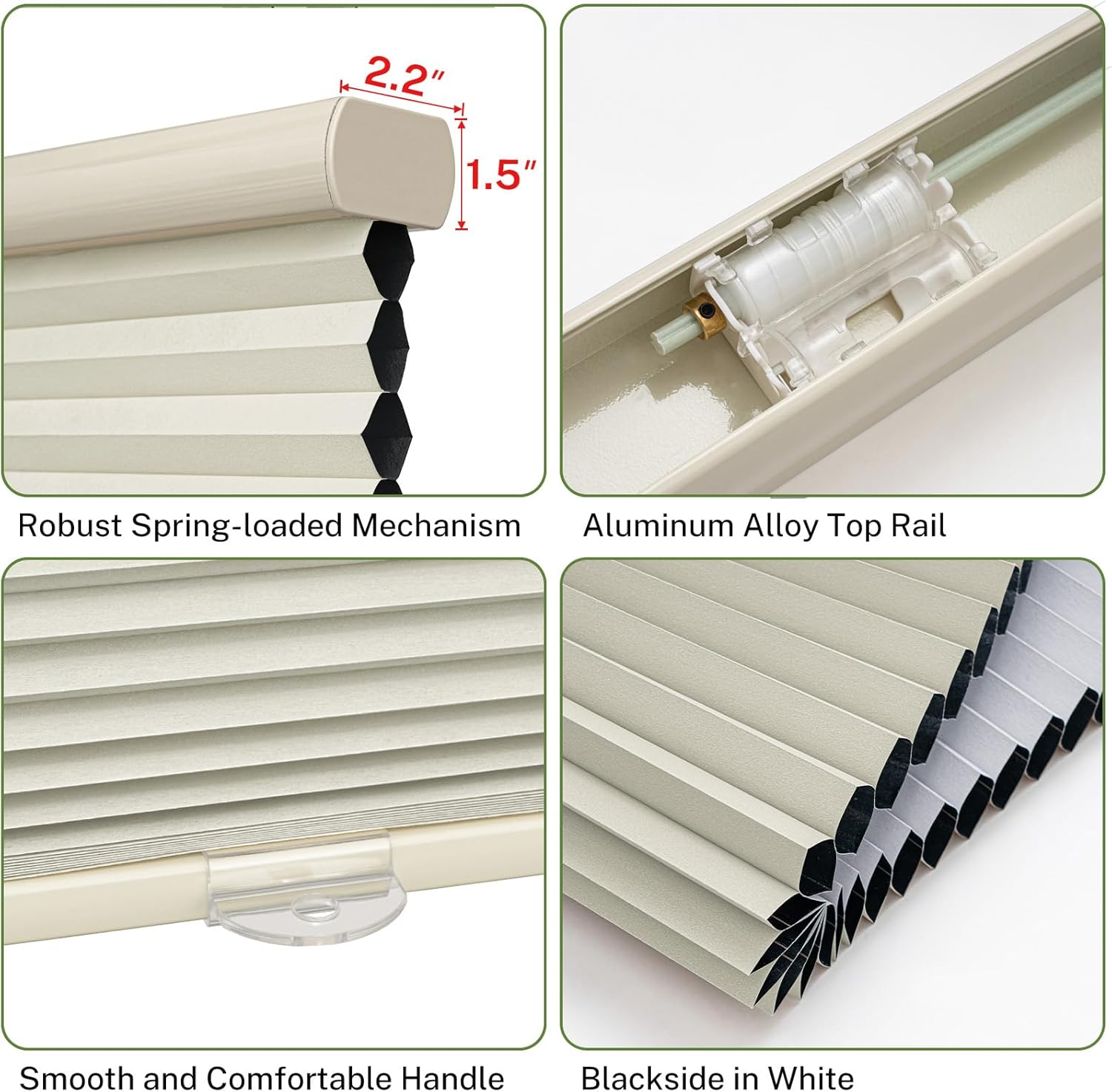 2.2″

1.5″

Robust Spring-loaded Mechanism

Aluminum Alloy Top Rail

Smooth and Comfortable Handle

Blackside in White