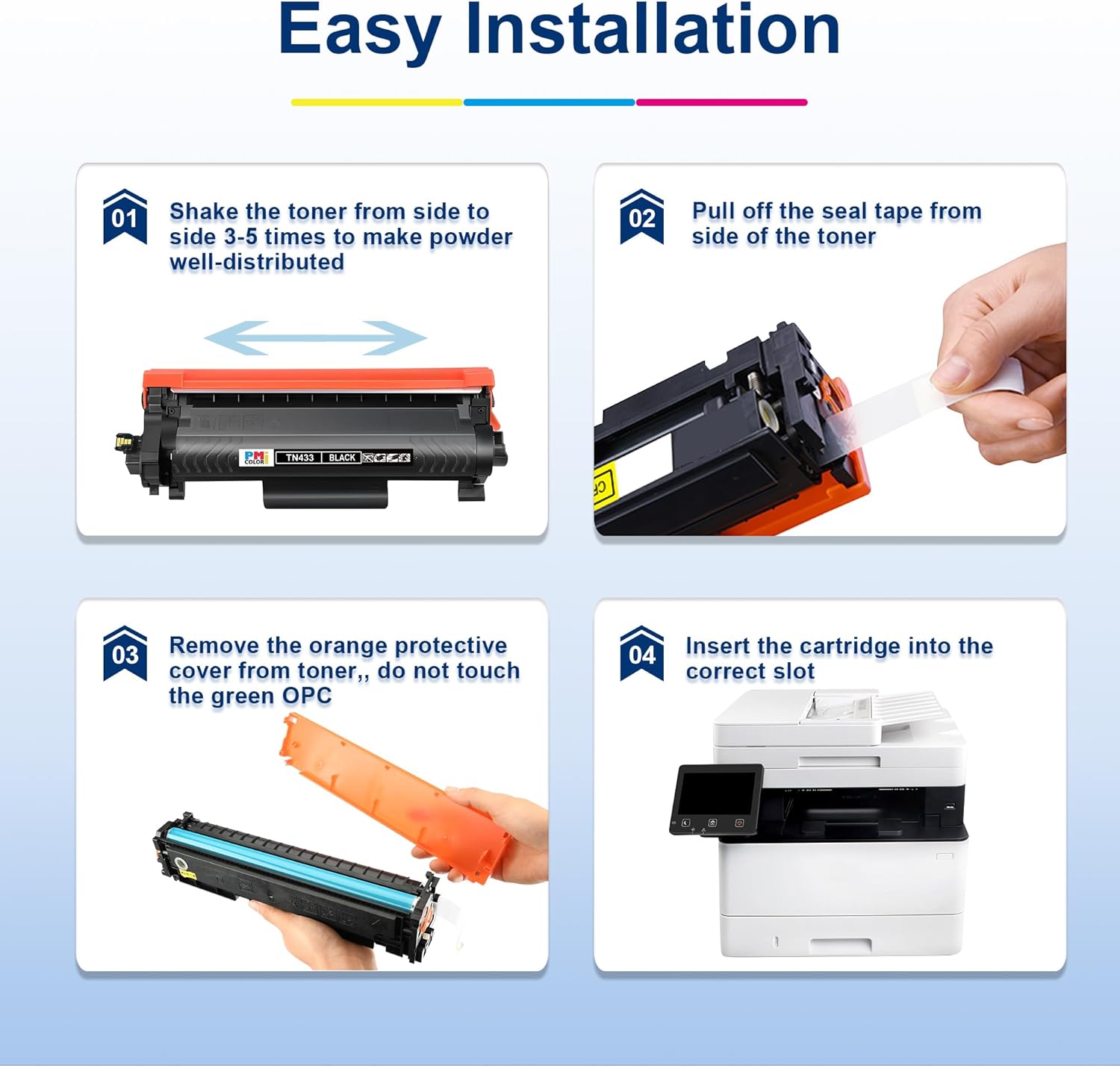 Easy Installation

01

Shake the toner from side to side 3-5 times to make powder well-distributed

PMi COLOR TN433 BLACK

02

Pull off the seal tape from side of the toner

03

Remove the orange protective cover from toner,, do not touch the green OPC

04

Insert the cartridge into the correct slot