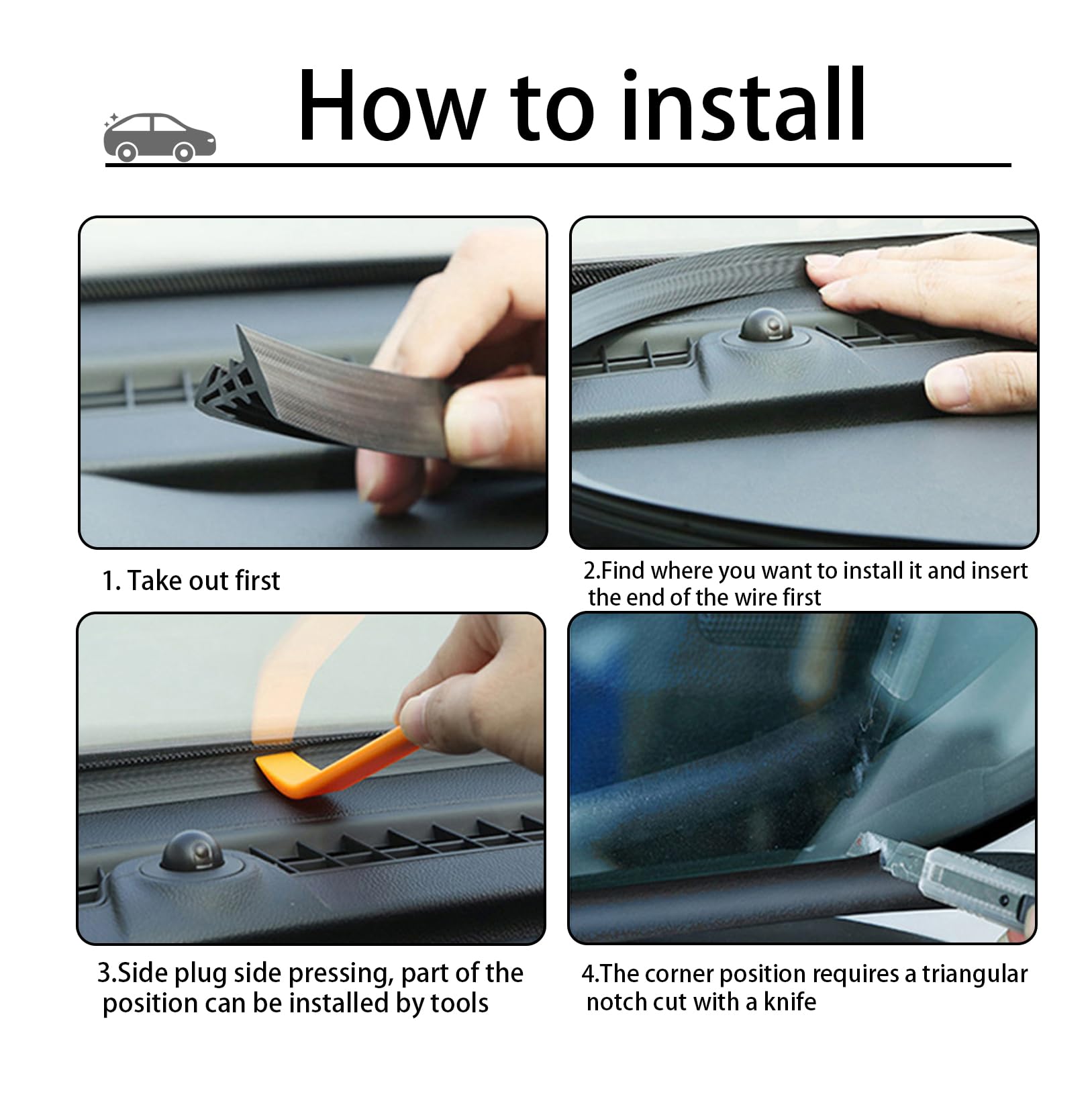 How to install

1. Take out first

2.Find where you want to install it and insert the end of the wire first

3.Side plug side pressing, part of the position can be installed by tools

4.The corner position requires a triangular notch cut with a knife