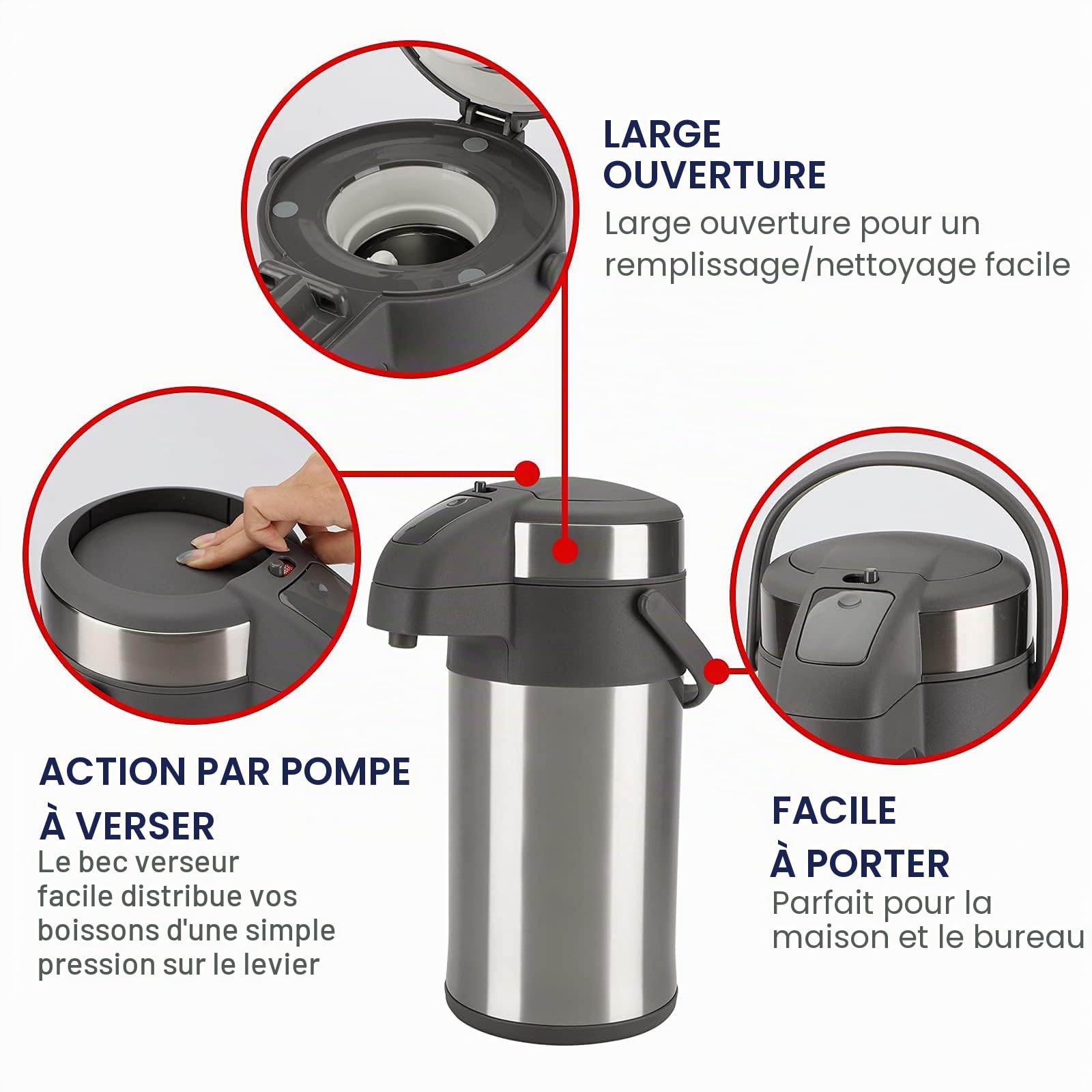 LARGE OUVERTURE
Large ouverture pour un remplissage/nettoyage facile

ACTION PAR POMPE À VERSER
Le bec verseur facile distribue vos boissons d'une simple pression sur le levier

FACILE À PORTER
Parfait pour la maison et le bureau