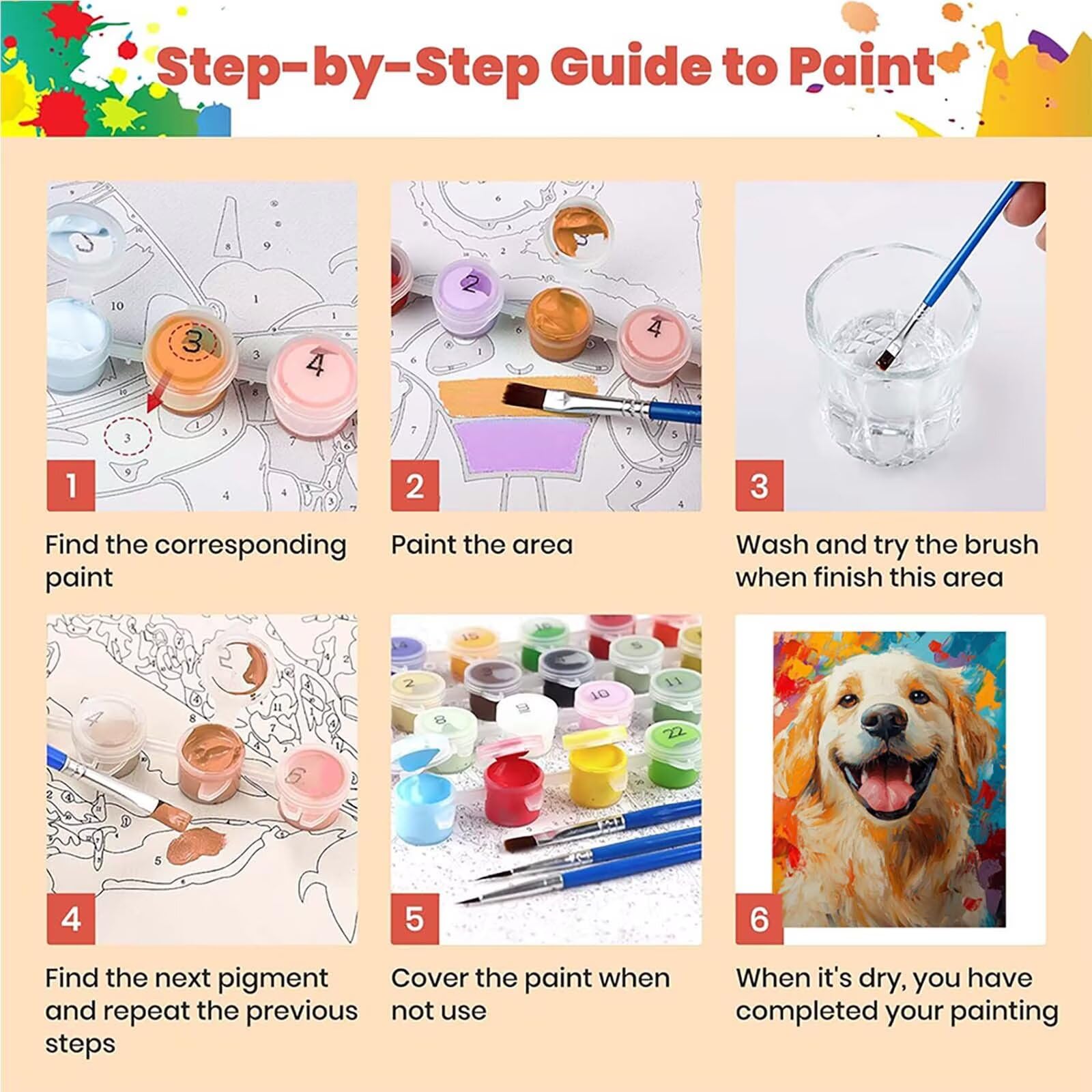 Step-by-Step Guide to Paint

1

Find the corresponding paint

2

Paint the area

3

Wash and try the brush when finish this area

4

Find the next pigment and repeat the previous steps

5

Cover the paint when not use

6

When it's dry, you have completed your painting