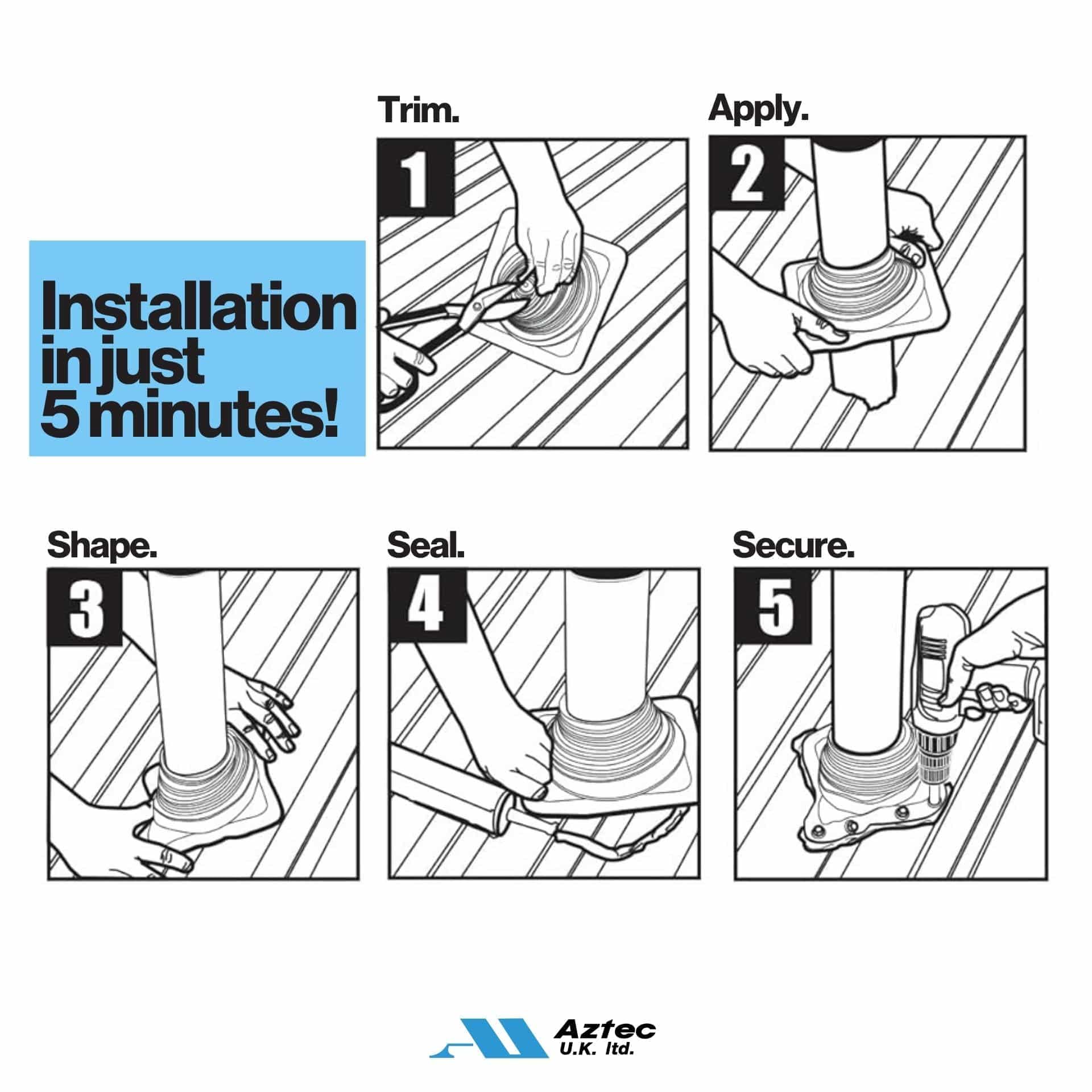 Installation in just 5 minutes!

Trim.

1

Apply.

2

Shape.

3

Seal.

4

Secure.

5

Aztec U.K. ltd.