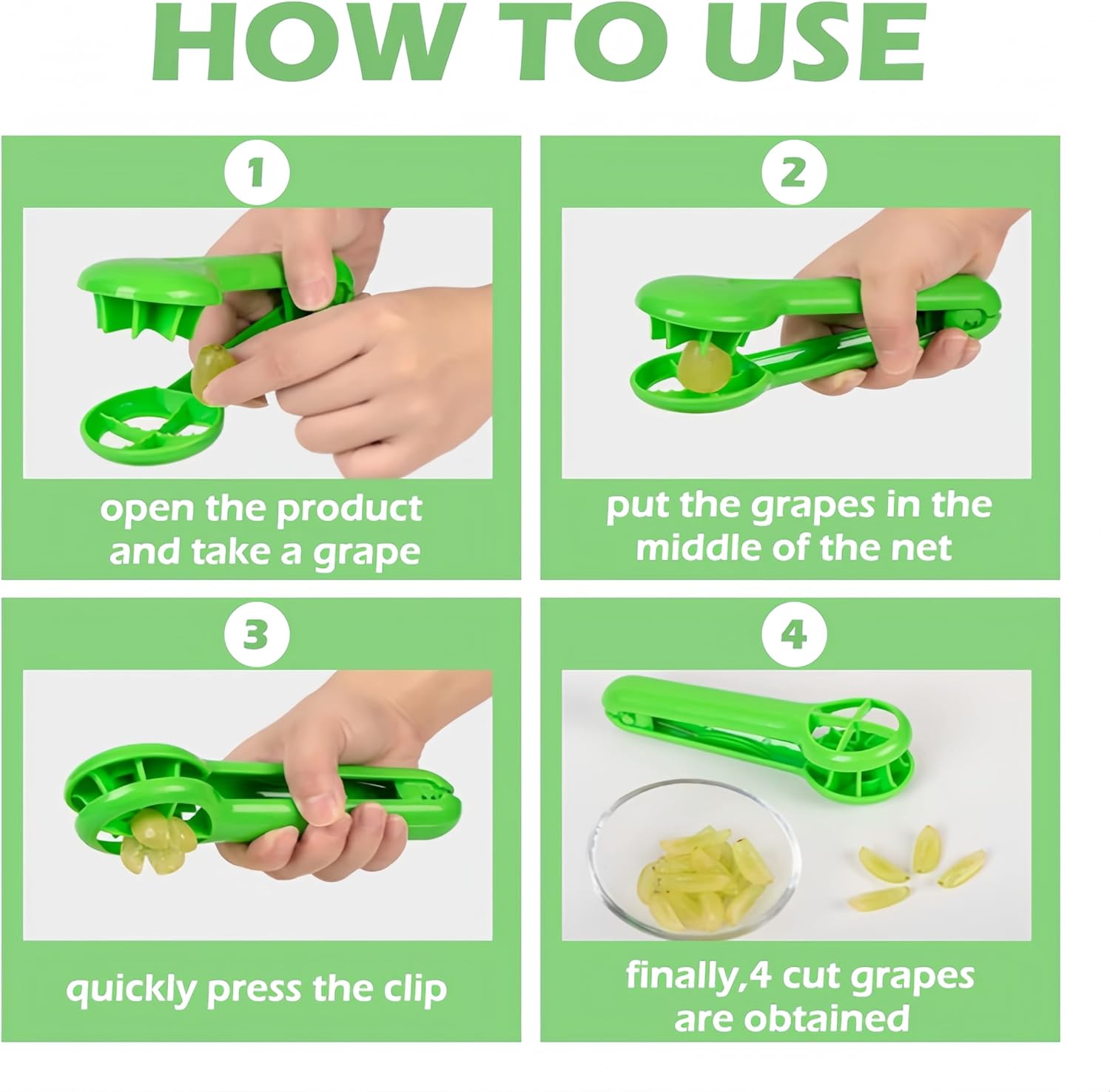 HOW TO USE

1

open the product and take a grape

2

put the grapes in the middle of the net

3

quickly press the clip

4

finally,4 cut grapes are obtained