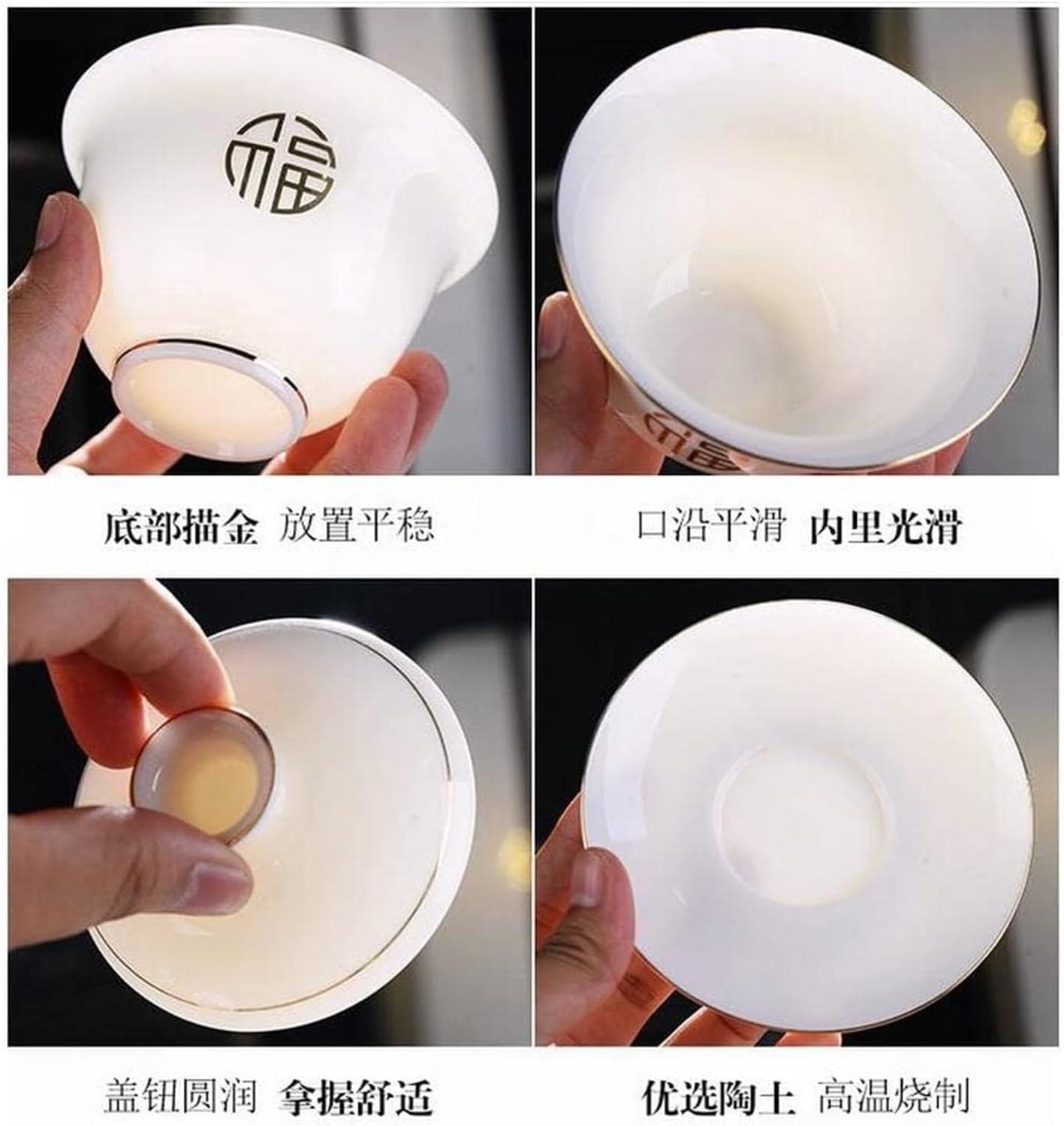 福

底部描金 放置平稳

口沿平滑 内里光滑

盖钮圆润 拿握舒适

优选陶土 高温烧制