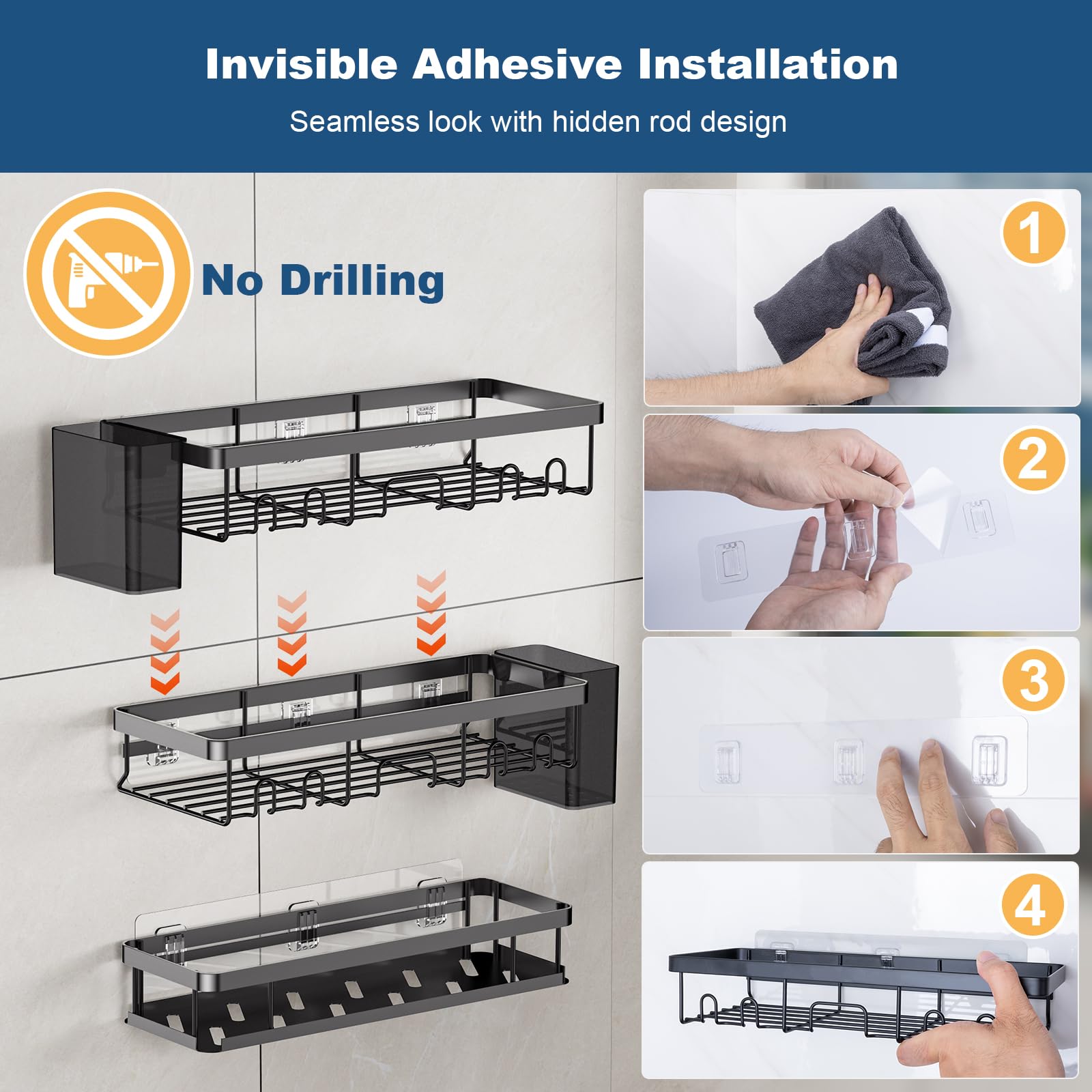 Invisible Adhesive Installation

Seamless look with hidden rod design

No Drilling

1

2

3

4