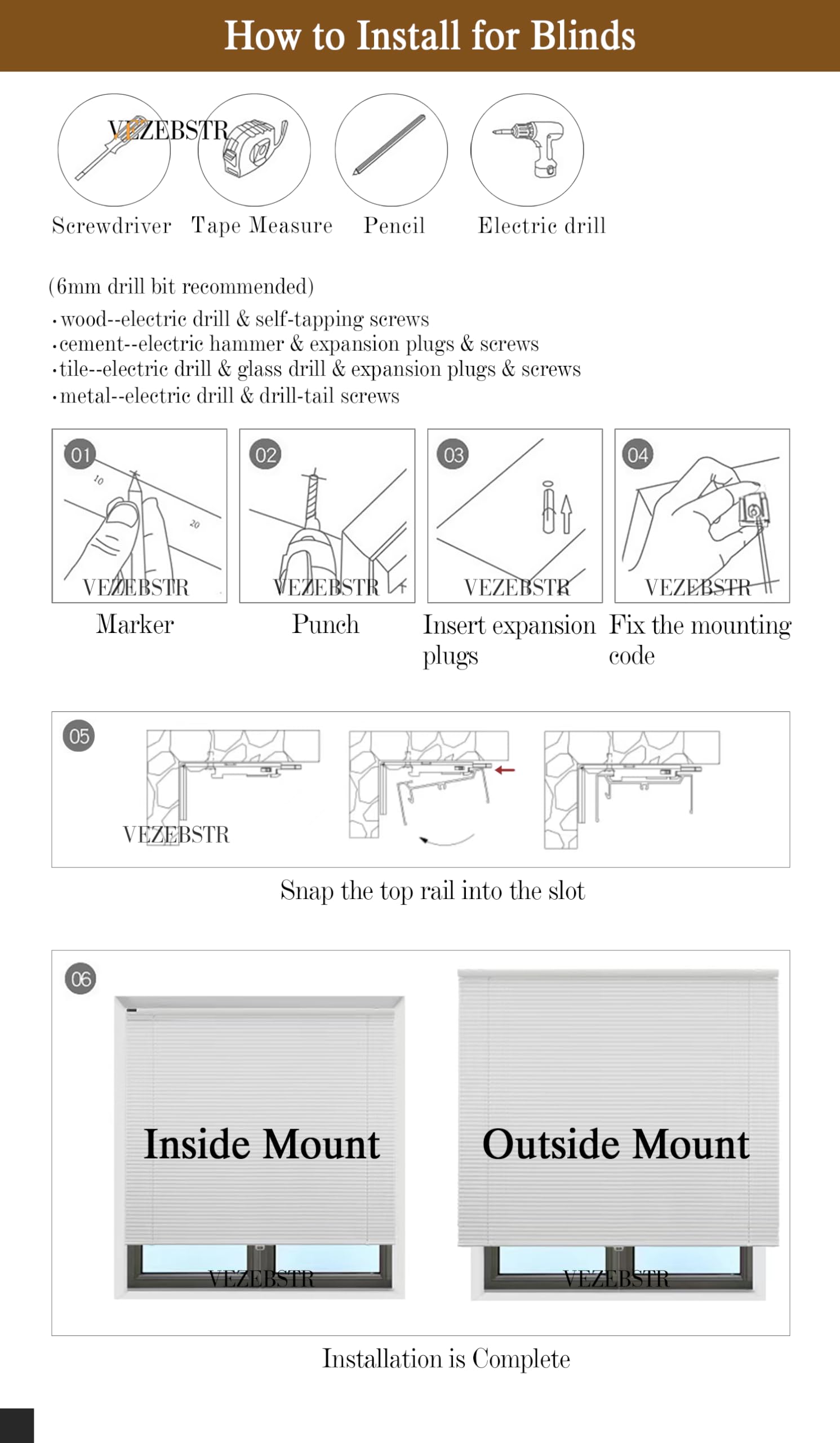 How to Install for Blinds

VEZEBSTR

Screwdriver Tape Measure Pencil Electric drill

(6mm drill bit recommended)

·wood--electric drill & self-tapping screws
·cement--electric hammer & expansion plugs & screws
·tile--electric drill & glass drill & expansion plugs & screws
·metal--electric drill & drill-tail screws

01 10 20 VEZEBSTR
Marker

02 VEZEBSTR
Punch

03 VEZEBSTR
Insert expansion plugs

04 VEZEBSTR
Fix the mounting code

05 VEZEBSTR

Snap the top rail into the slot

06

Inside Mount
VEZEBSTR

Outside Mount
VEZEBSTR

Installation is Complete