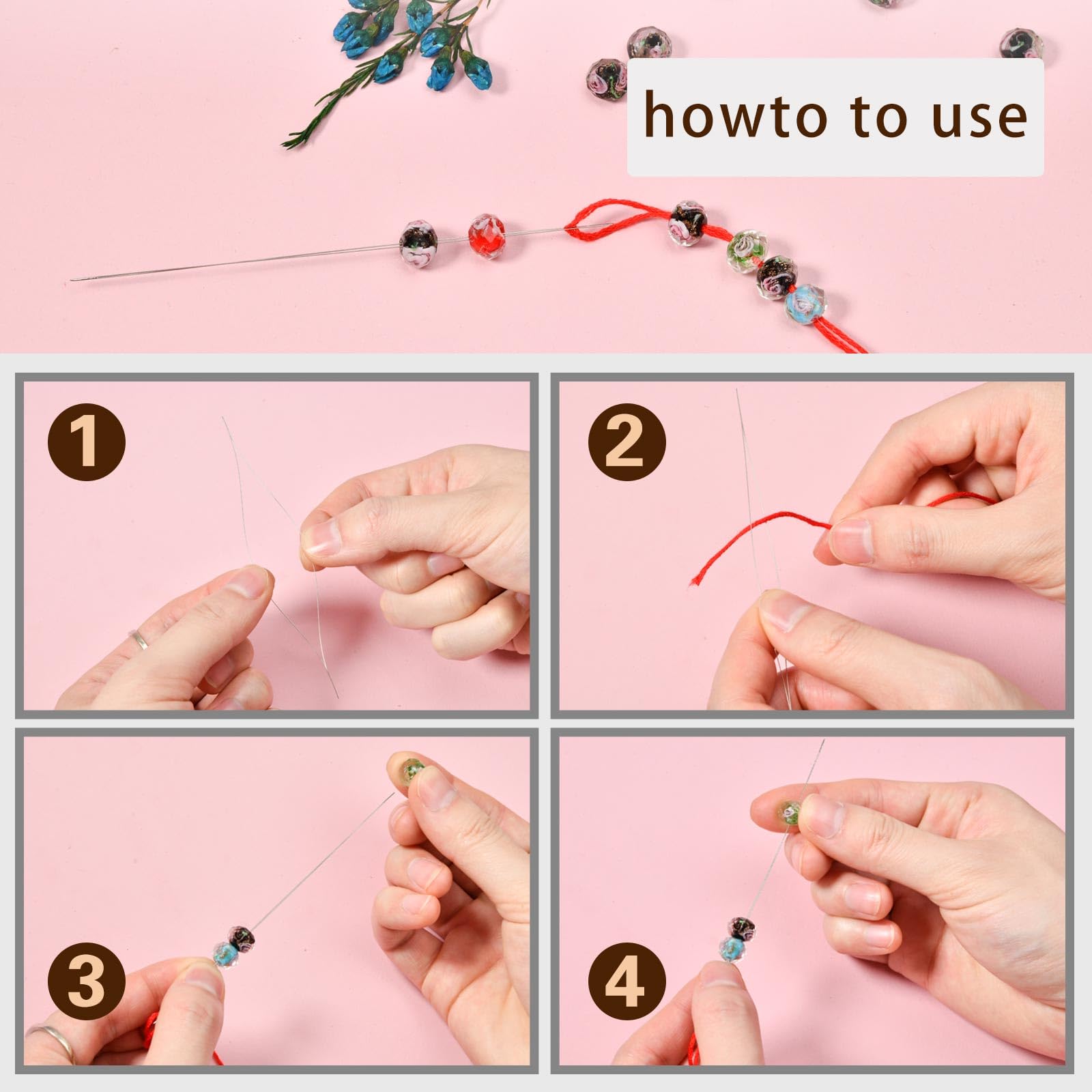 howto to use

1

2

3

4