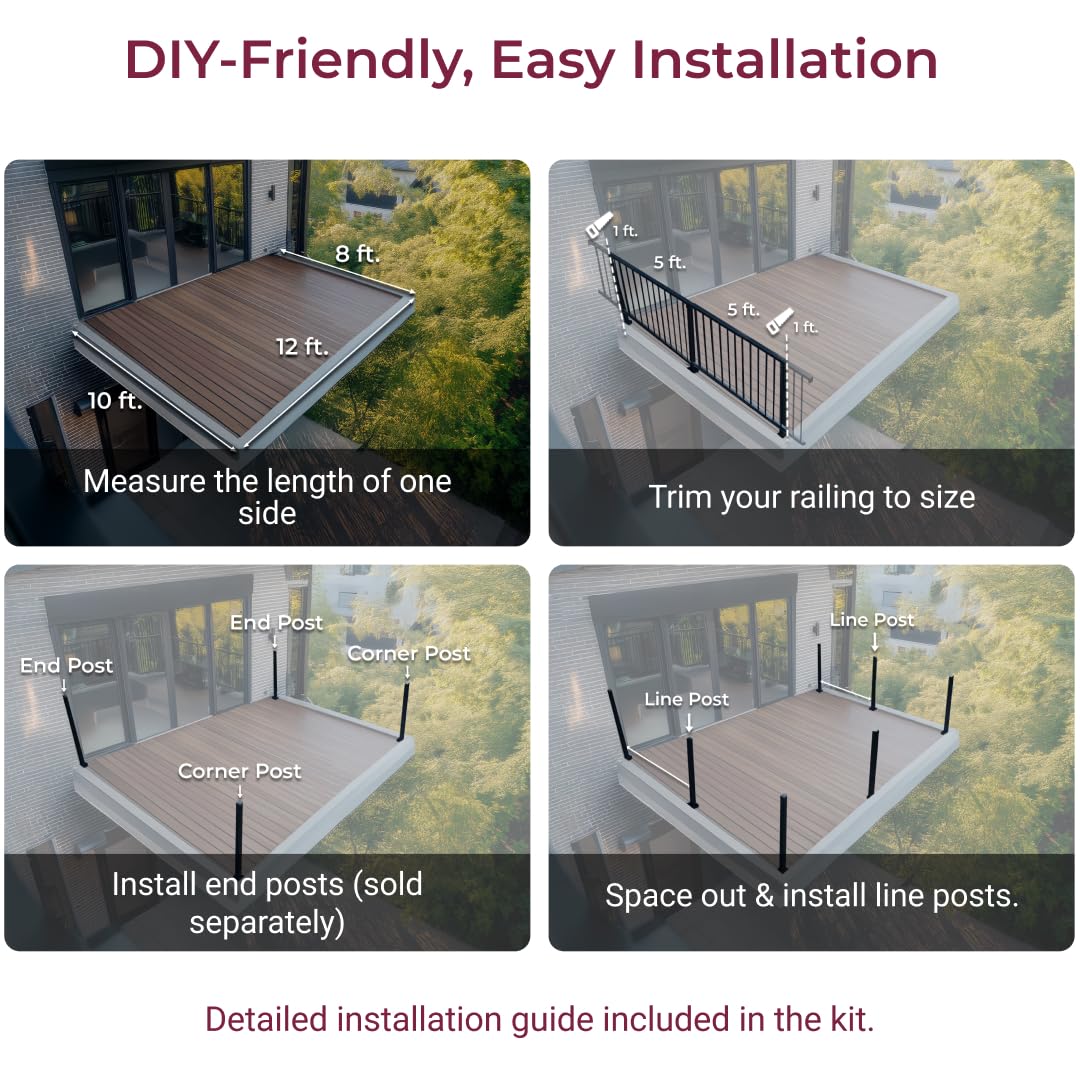 DIY-Friendly, Easy Installation

8 ft.
12 ft.
10 ft.
Measure the length of one side

1 ft.
5 ft.
5 ft.
1 ft.
Trim your railing to size

End Post
End Post
Corner Post
Corner Post
Install end posts (sold separately)

Line Post
Line Post
Space out & install line posts.

Detailed installation guide included in the kit.