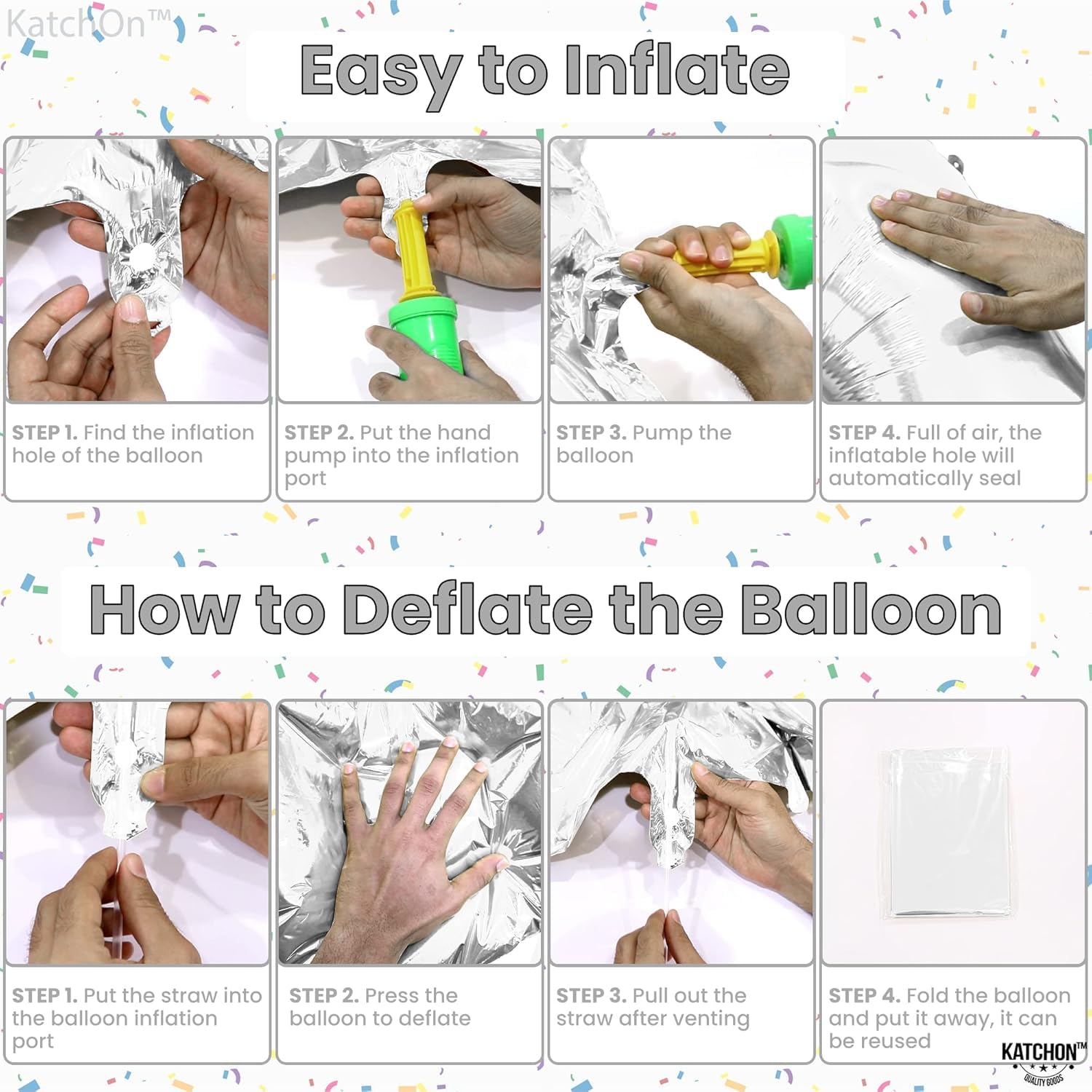 KatchOn™

Easy to Inflate

STEP 1. Find the inflation hole of the balloon

STEP 2. Put the hand pump into the inflation port

STEP 3. Pump the balloon

STEP 4. Full of air, the inflatable hole will automatically seal

How to Deflate the Balloon

STEP 1. Put the straw into the balloon inflation port

STEP 2. Press the balloon to deflate

STEP 3. Pull out the straw after venting

STEP 4. Fold the balloon and put it away, it can be reused

KATCHON™
QUALITY GOODS