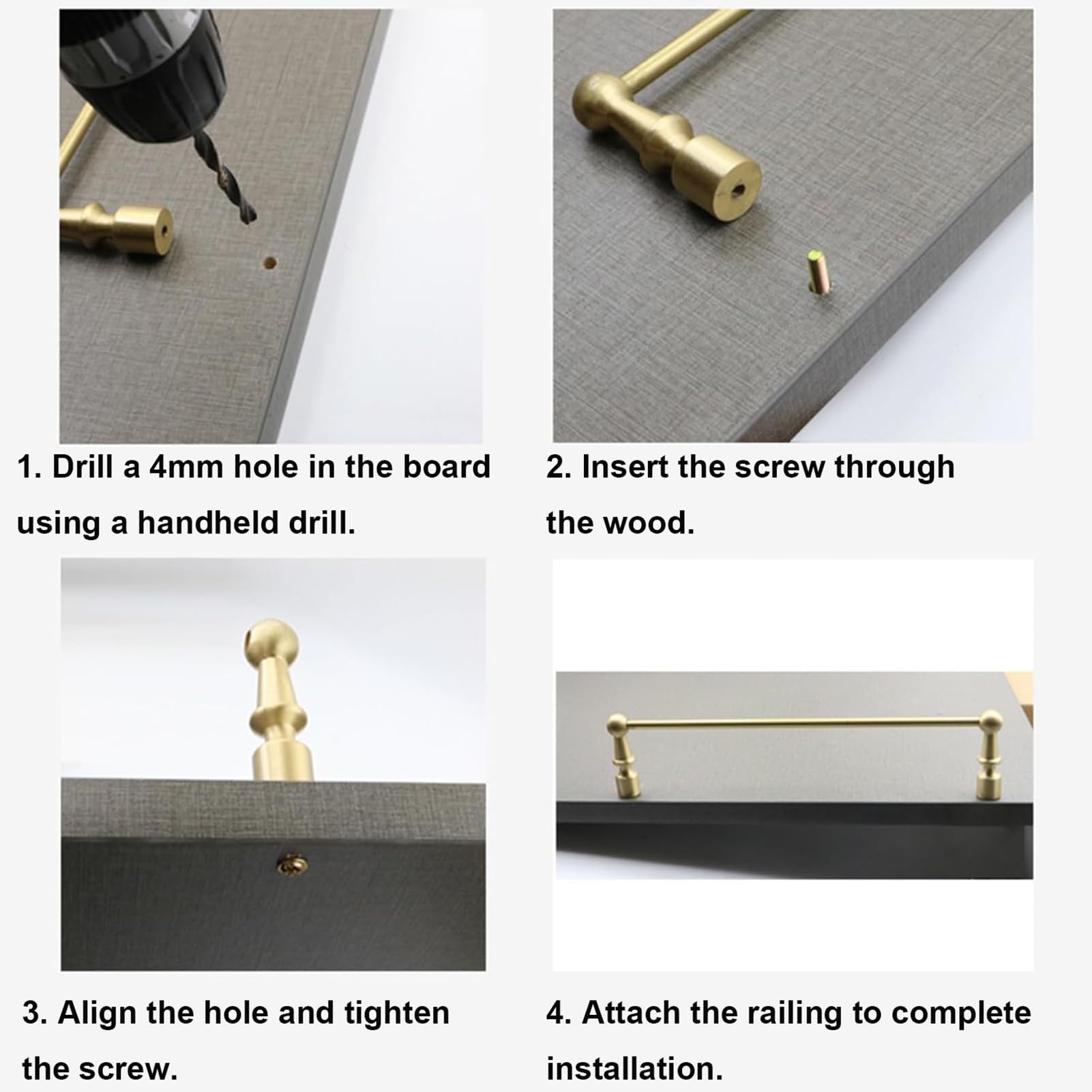 1. Drill a 4mm hole in the board using a handheld drill.

2. Insert the screw through the wood.

3. Align the hole and tighten the screw.

4. Attach the railing to complete installation.