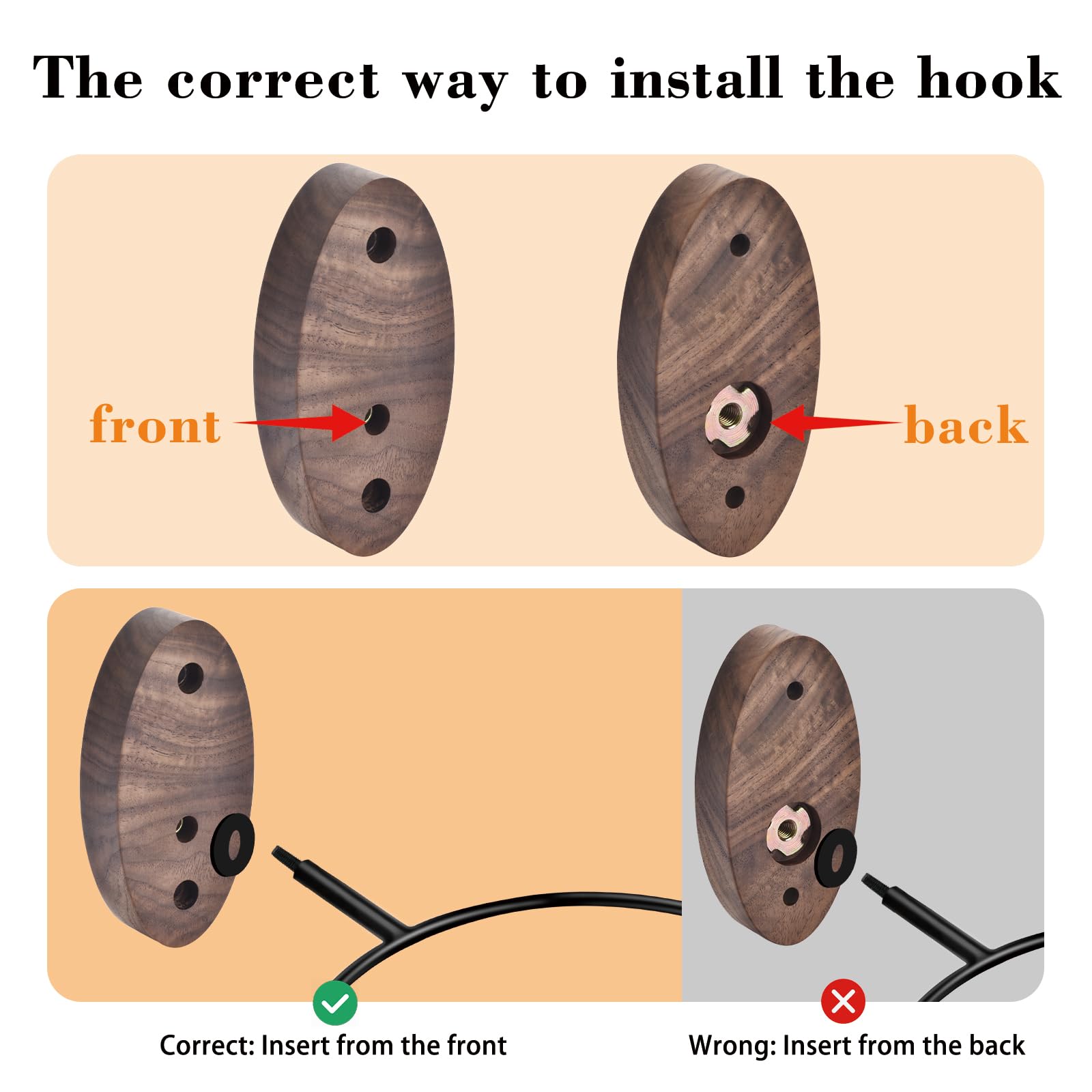 The correct way to install the hook

front

back

Correct: Insert from the front

Wrong: Insert from the back