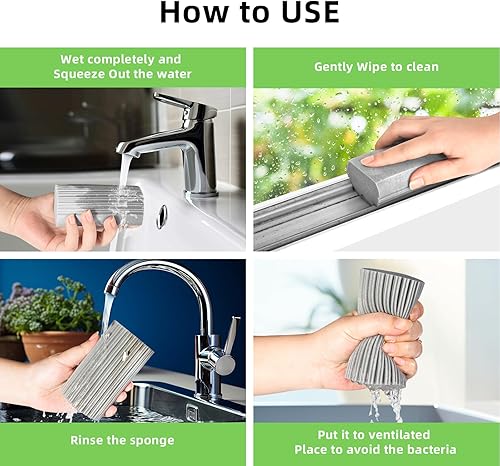 How to USE

Wet completely and Squeeze Out the water

Gently Wipe to clean

Rinse the sponge

Put it to ventilated Place to avoid the bacteria