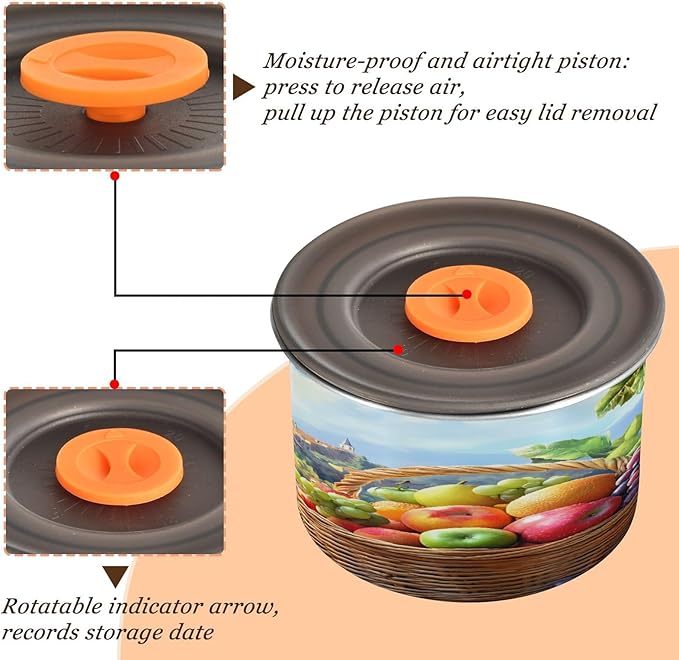 Moisture-proof and airtight piston:
press to release air,
pull up the piston for easy lid removal

Rotatable indicator arrow,
records storage date