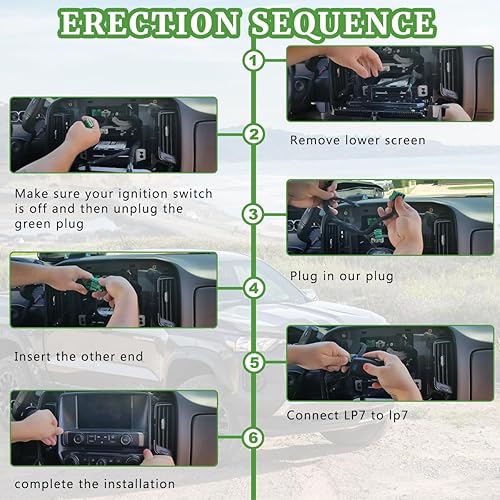 ERECTION SEQUENCE

1

Remove lower screen

2

Make sure your ignition switch is off and then unplug the green plug

3

Plug in our plug

4

Insert the other end

5

Connect LP7 to lp7

6

complete the installation