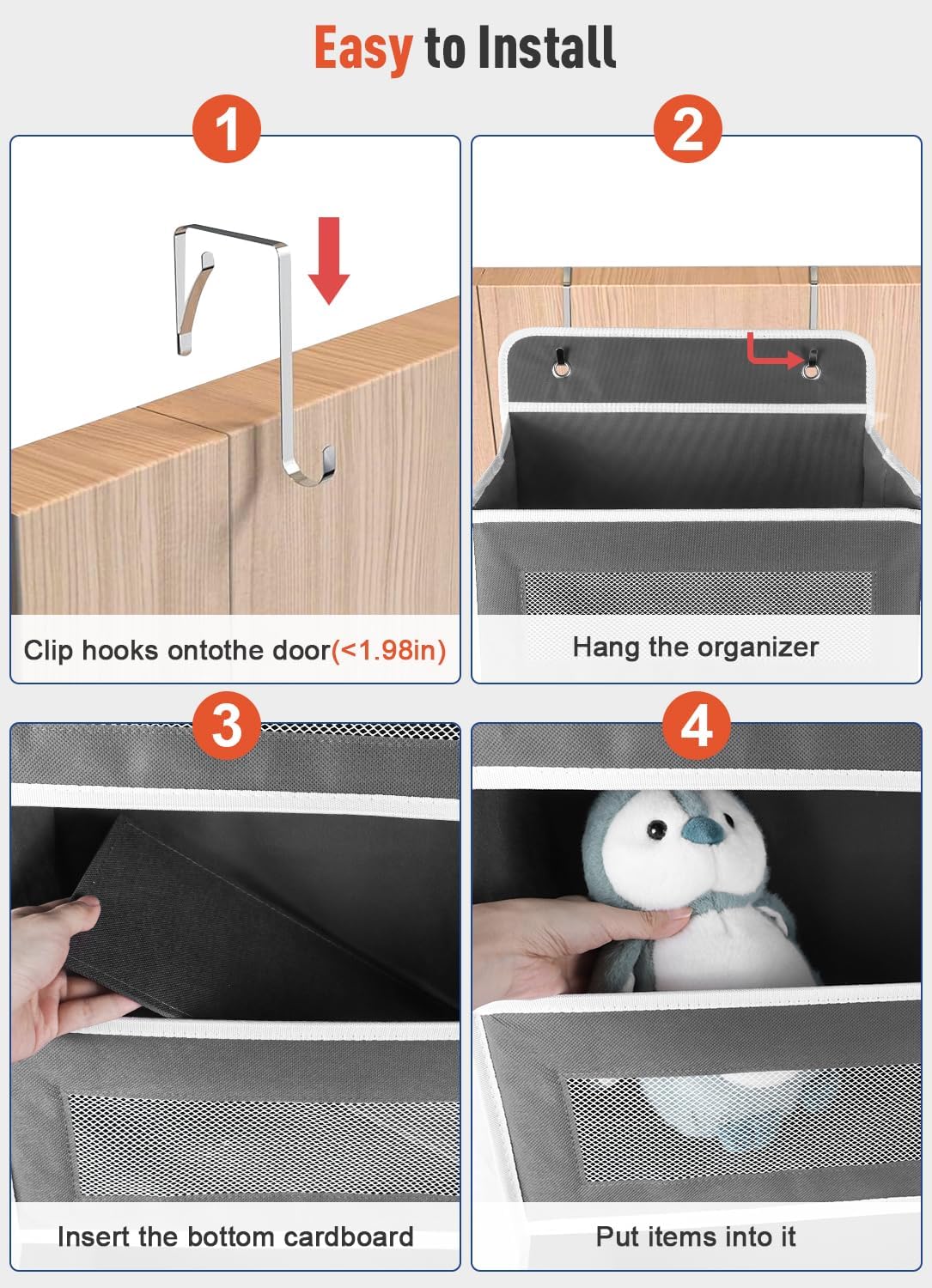 Easy to Install

1

Clip hooks ontothe door(<1.98in)

2

Hang the organizer

3

Insert the bottom cardboard

4

Put items into it