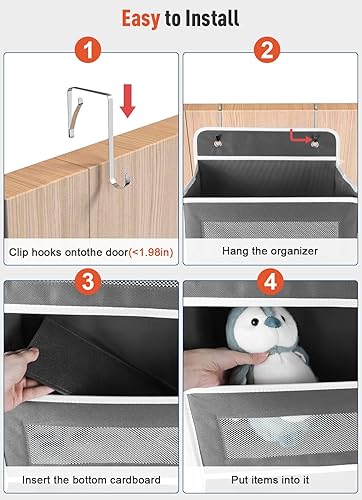 Easy to Install

1

Clip hooks ontothe door(<1.98in)

2

Hang the organizer

3

Insert the bottom cardboard

4

Put items into it