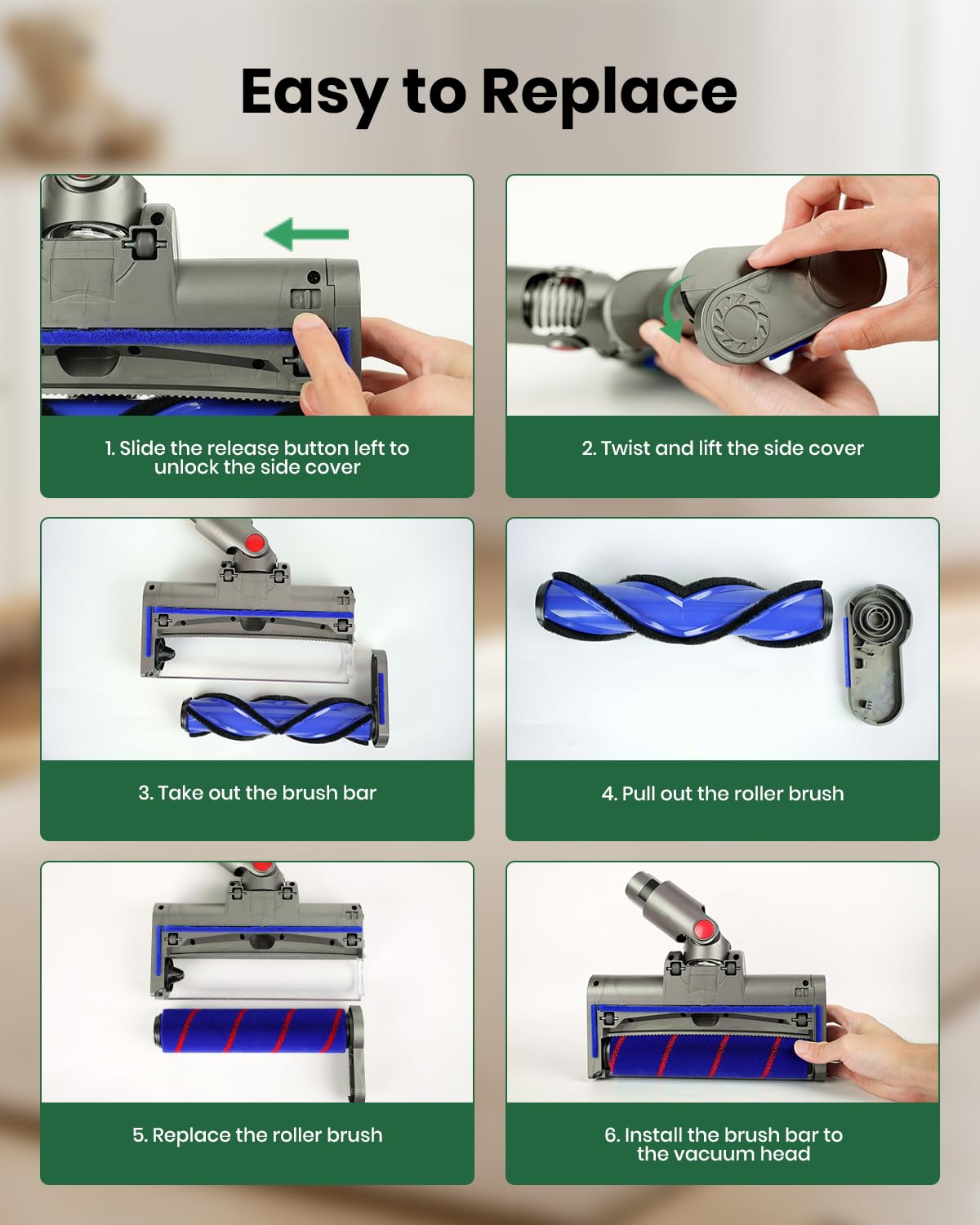 Easy to Replace

1. Slide the release button left to unlock the side cover

2. Twist and lift the side cover

3. Take out the brush bar

4. Pull out the roller brush

5. Replace the roller brush

6. Install the brush bar to the vacuum head