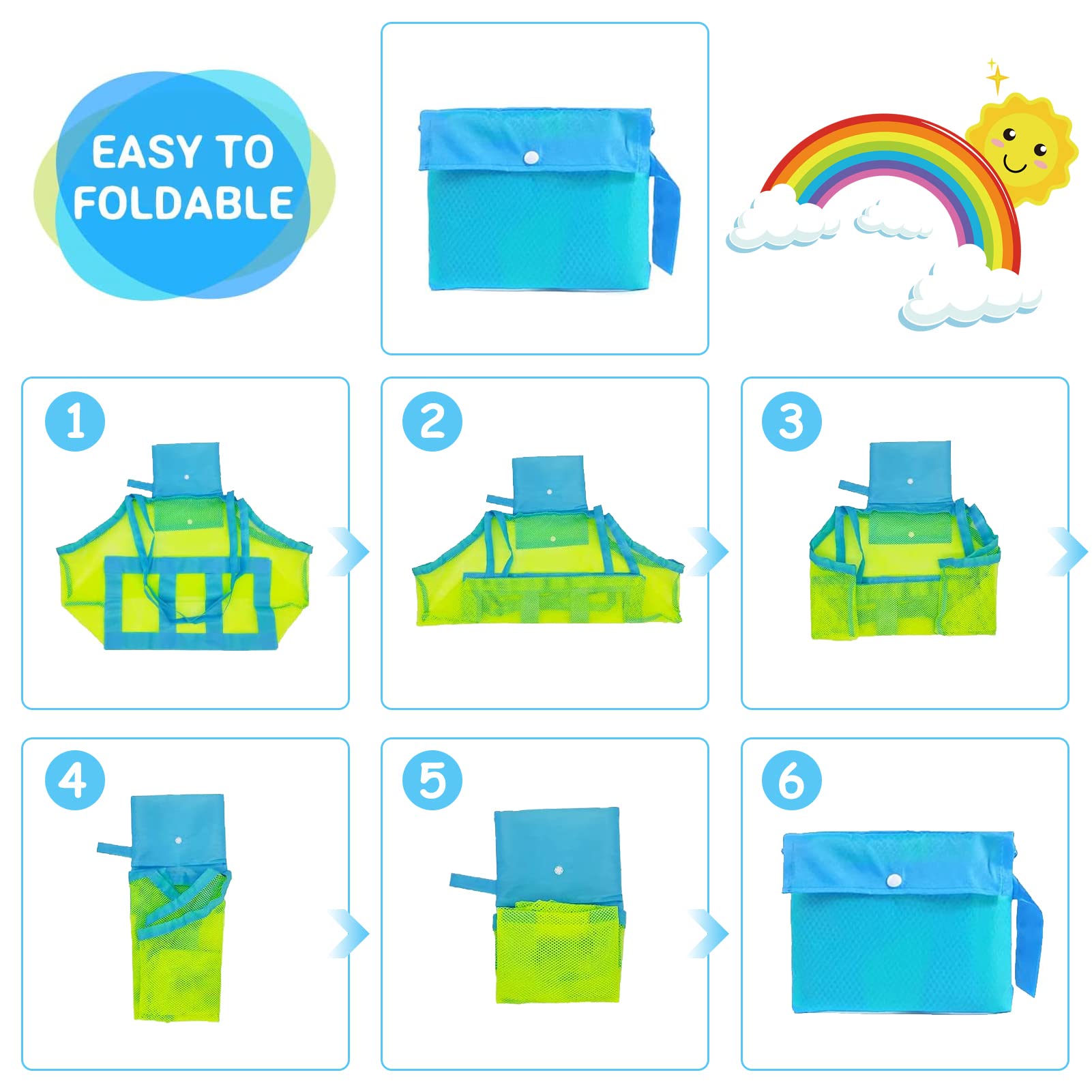 EASY TO FOLDABLE

1

2

3

4

5

6