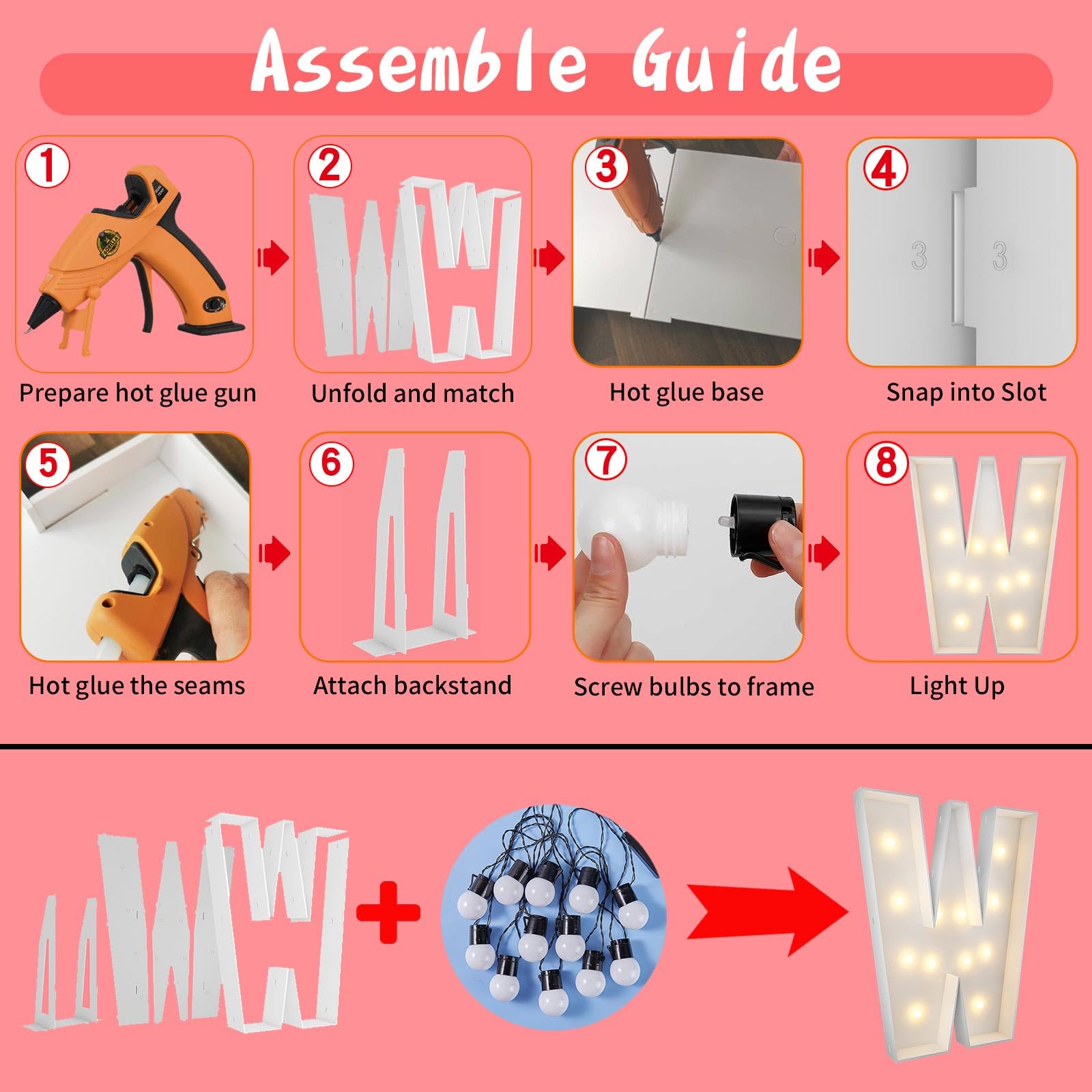 Assemble Guide

1
Prepare hot glue gun

2
Unfold and match

3
Hot glue base

4
3 3
Snap into Slot

5
Hot glue the seams

6
Attach backstand

7
Screw bulbs to frame

8
Light Up