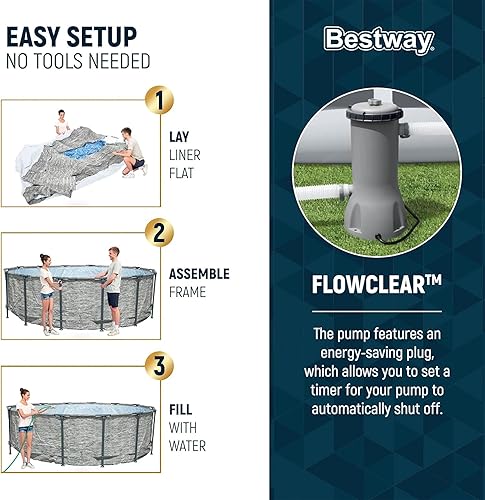 EASY SETUP
NO TOOLS NEEDED

1

LAY
LINER
FLAT

2

ASSEMBLE
FRAME

3

FILL
WITH
WATER

Bestway

FLOWCLEAR™

The pump features an energy-saving plug, which allows you to set a timer for your pump to automatically shut off.