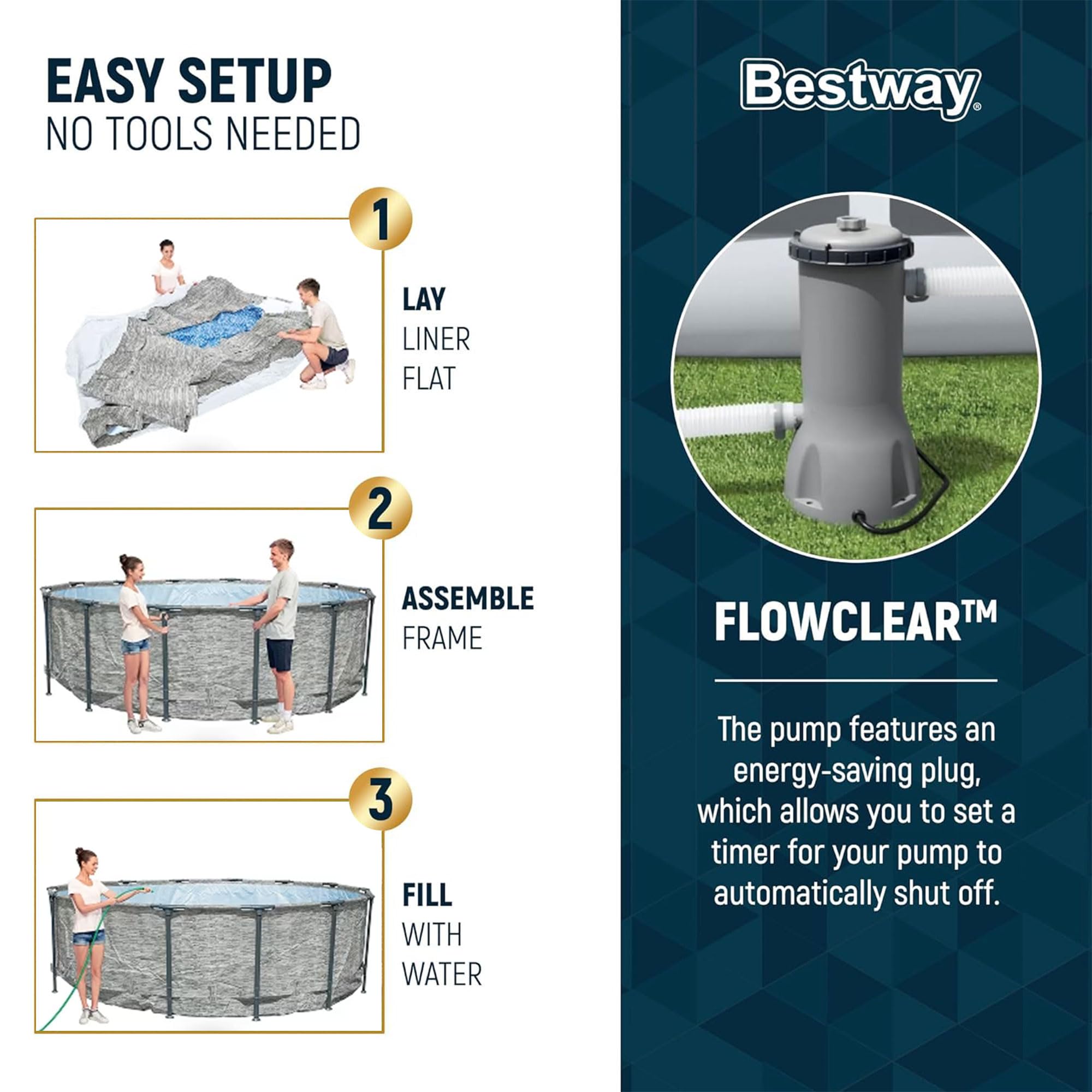 EASY SETUP
NO TOOLS NEEDED

1

LAY
LINER
FLAT

2

ASSEMBLE
FRAME

3

FILL
WITH
WATER

Bestway®

FLOWCLEAR™

The pump features an energy-saving plug, which allows you to set a timer for your pump to automatically shut off.