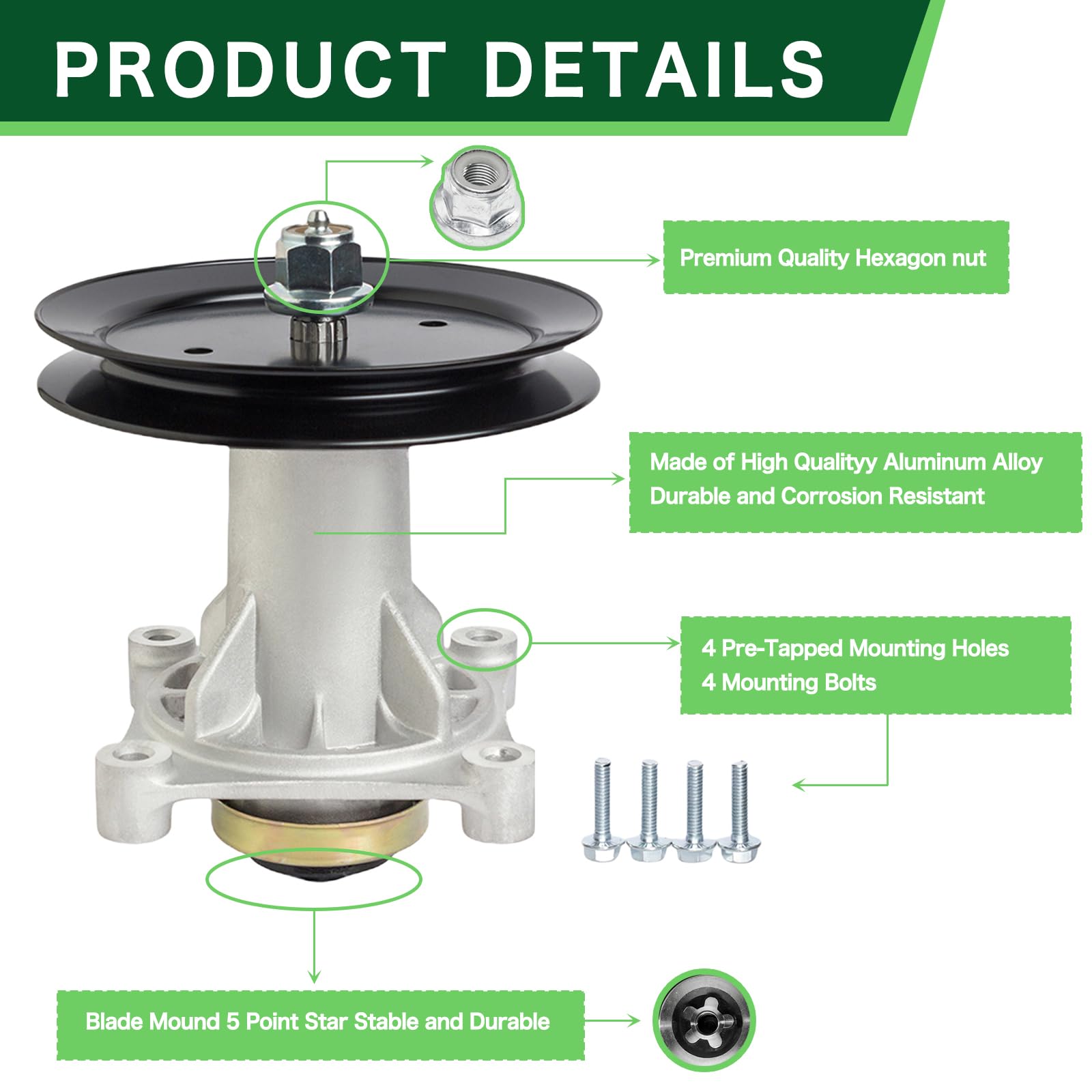 PRODUCT DETAILS

Premium Quality Hexagon nut

Made of High Qualityy Aluminum Alloy
Durable and Corrosion Resistant

4 Pre-Tapped Mounting Holes
4 Mounting Bolts

Blade Mound 5 Point Star Stable and Durable