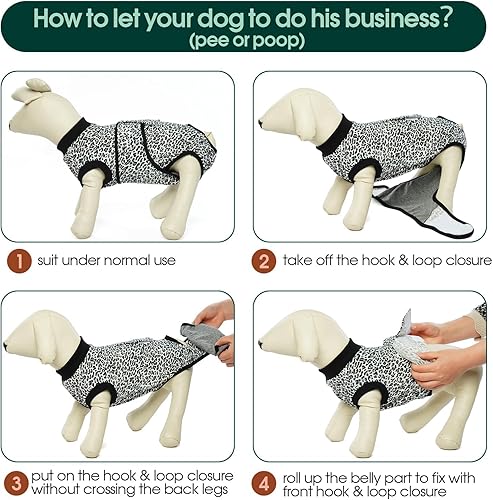 How to let your dog to do his business?
(pee or poop)

1 suit under normal use

2 take off the hook & loop closure

3 put on the hook & loop closure without crossing the back legs

4 roll up the belly part to fix with front hook & loop closure