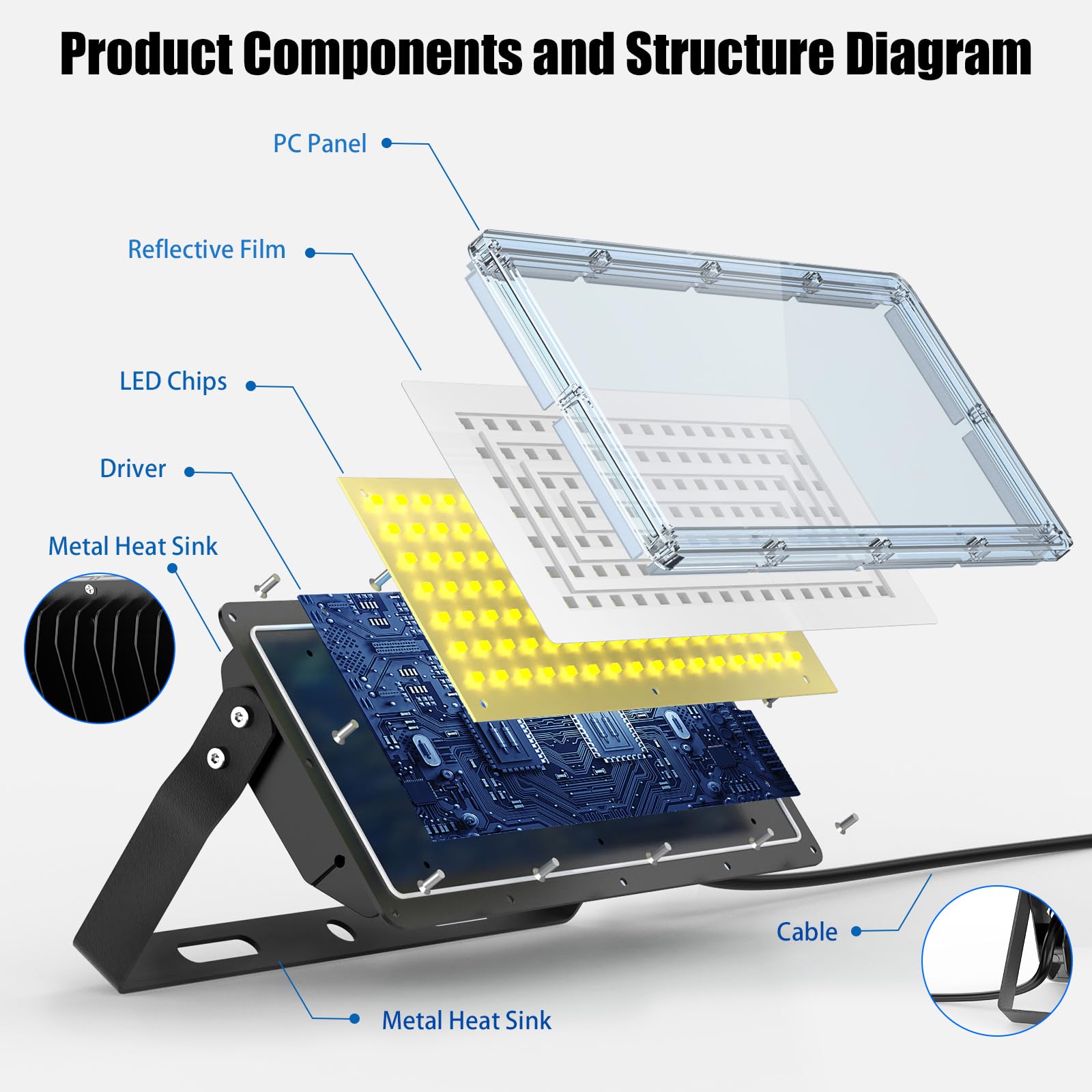 Product Components and Structure Diagram

PC Panel

Reflective Film

LED Chips

Driver

Metal Heat Sink

Cable

Metal Heat Sink