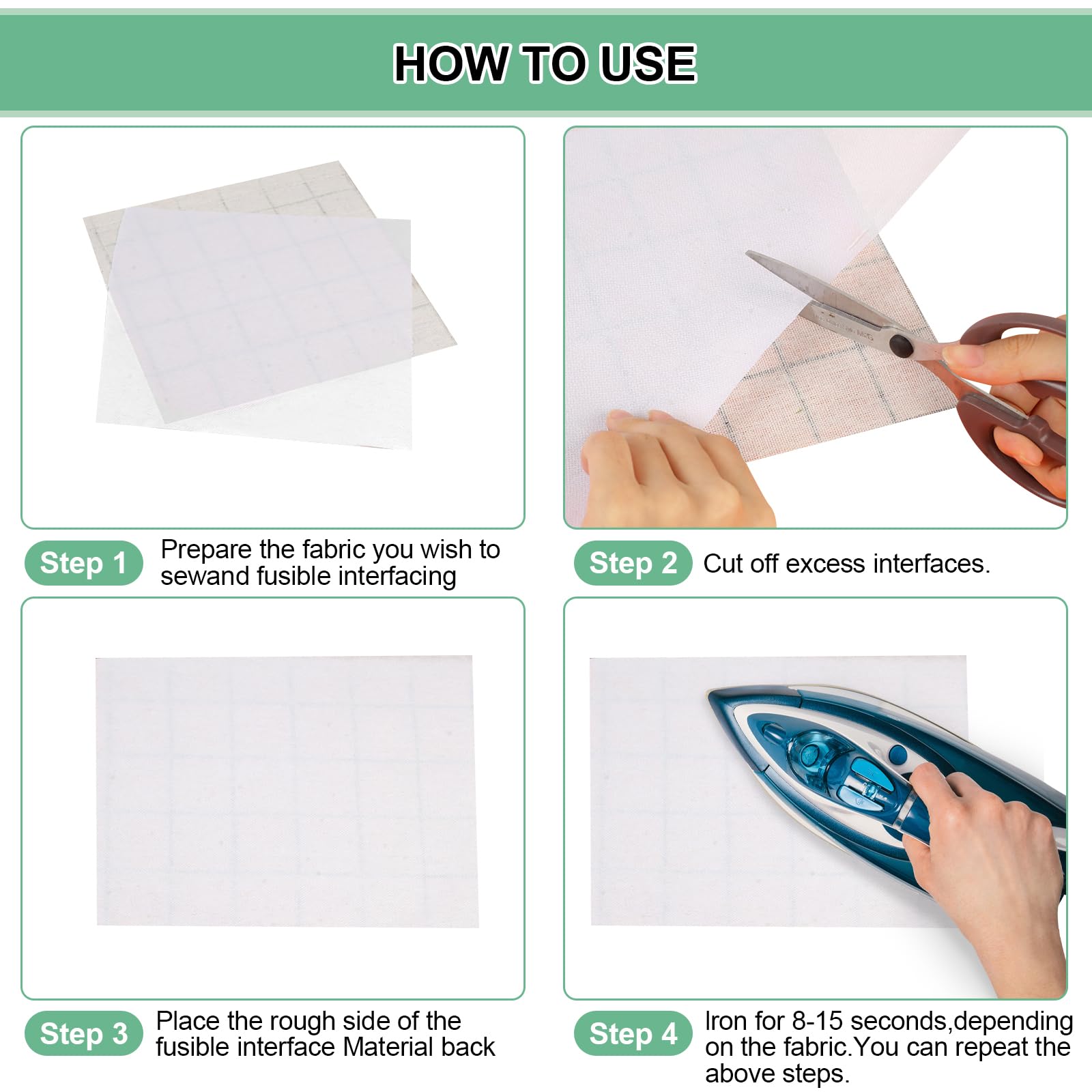 HOW TO USE

Step 1 Prepare the fabric you wish to sewand fusible interfacing

Step 2 Cut off excess interfaces.

Step 3 Place the rough side of the fusible interface Material back

Step 4 Iron for 8-15 seconds,depending on the fabric.You can repeat the above steps.