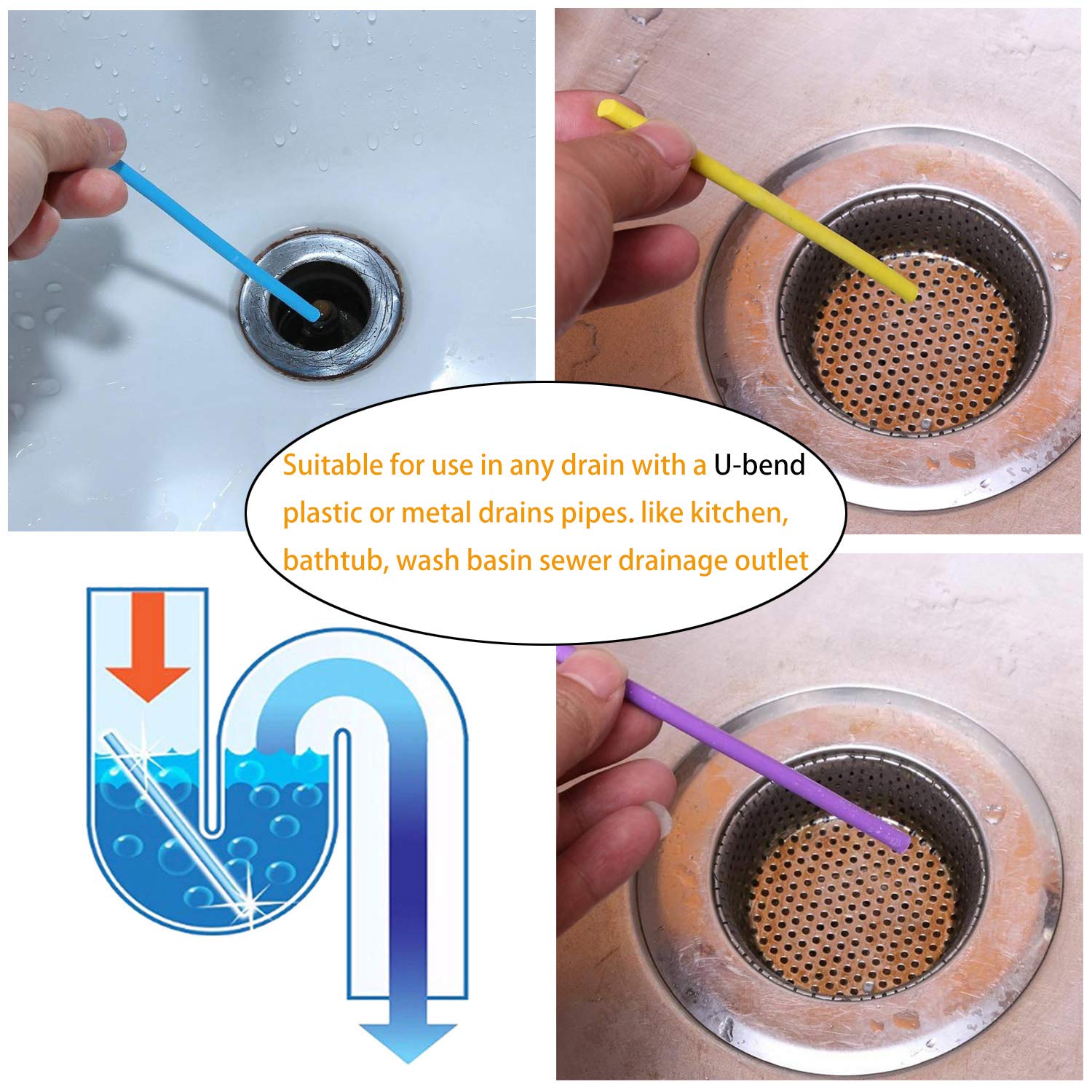 Suitable for use in any drain with a U-bend plastic or metal drains pipes. like kitchen, bathtub, wash basin sewer drainage outlet