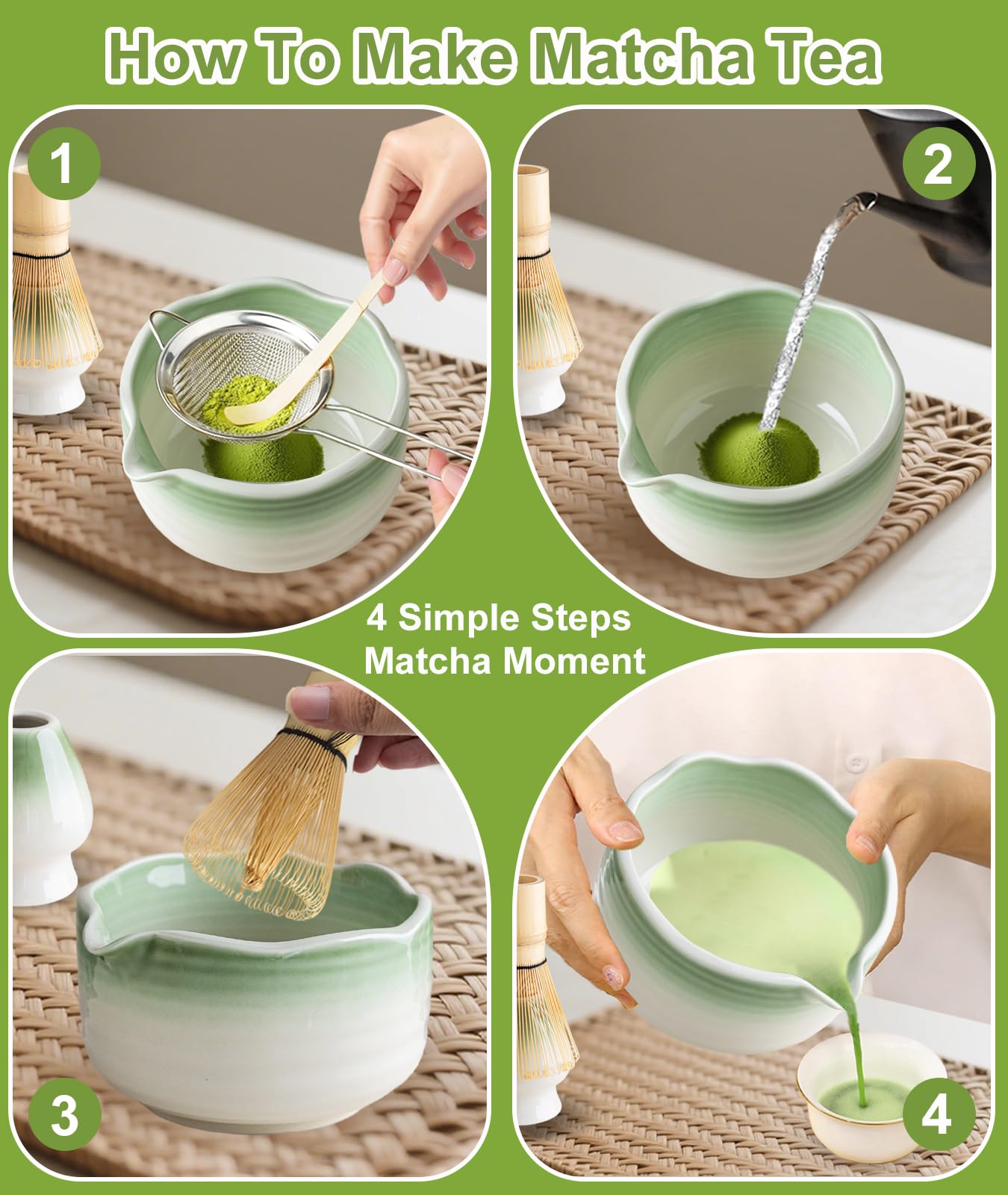 How To Make Matcha Tea

1

2

4 Simple Steps
Matcha Moment

3

4