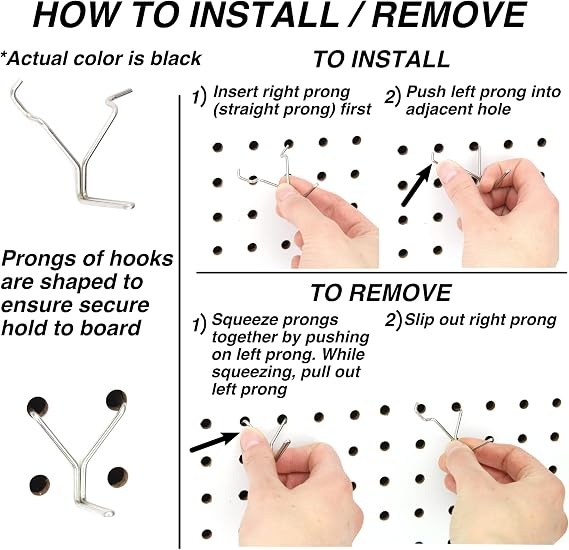 HOW TO INSTALL / REMOVE

*Actual color is black

Prongs of hooks are shaped to ensure secure hold to board

TO INSTALL

1) Insert right prong (straight prong) first

2) Push left prong into adjacent hole

TO REMOVE

1) Squeeze prongs together by pushing on left prong. While squeezing, pull out left prong

2) Slip out right prong