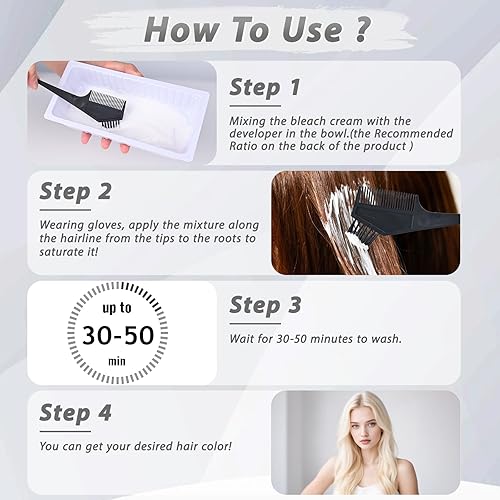 How To Use ?

Step 1

Mixing the bleach cream with the developer in the bowl.(the Recommended Ratio on the back of the product )

Step 2

Wearing gloves, apply the mixture along the hairline from the tips to the roots to saturate it!

up to
30-50
min

Step 3

Wait for 30-50 minutes to wash.

Step 4

You can get your desired hair color!