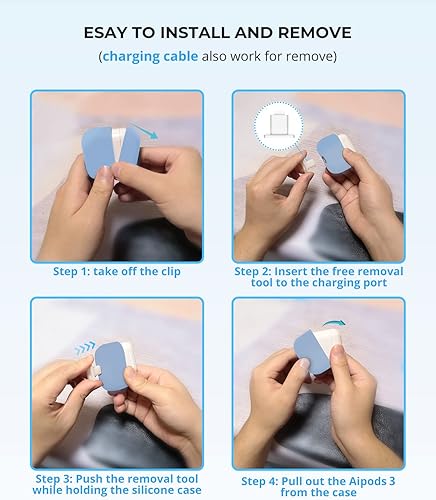 ESAY TO INSTALL AND REMOVE

(charging cable also work for remove)

Step 1: take off the clip

Step 2: Insert the free removal tool to the charging port

Step 3: Push the removal tool while holding the silicone case

Step 4: Pull out the Aipods 3 from the case