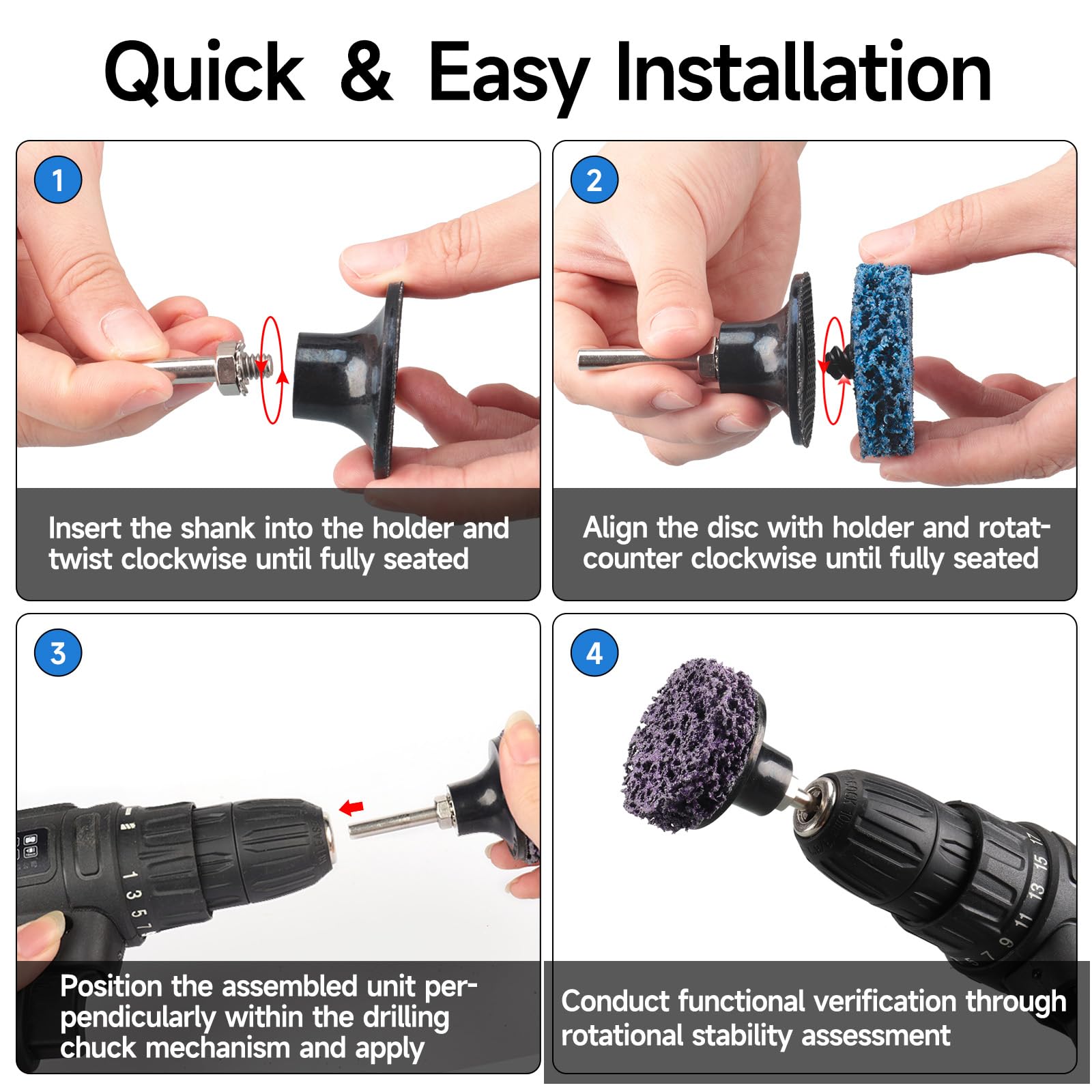 Quick & Easy Installation

1

Insert the shank into the holder and twist clockwise until fully seated

2

Align the disc with holder and rotat-counter clockwise until fully seated

3

1 3 5 7

Position the assembled unit perpendicularly within the drilling chuck mechanism and apply

4

17 15 13 11 9 7 5

Conduct functional verification through rotational stability assessment