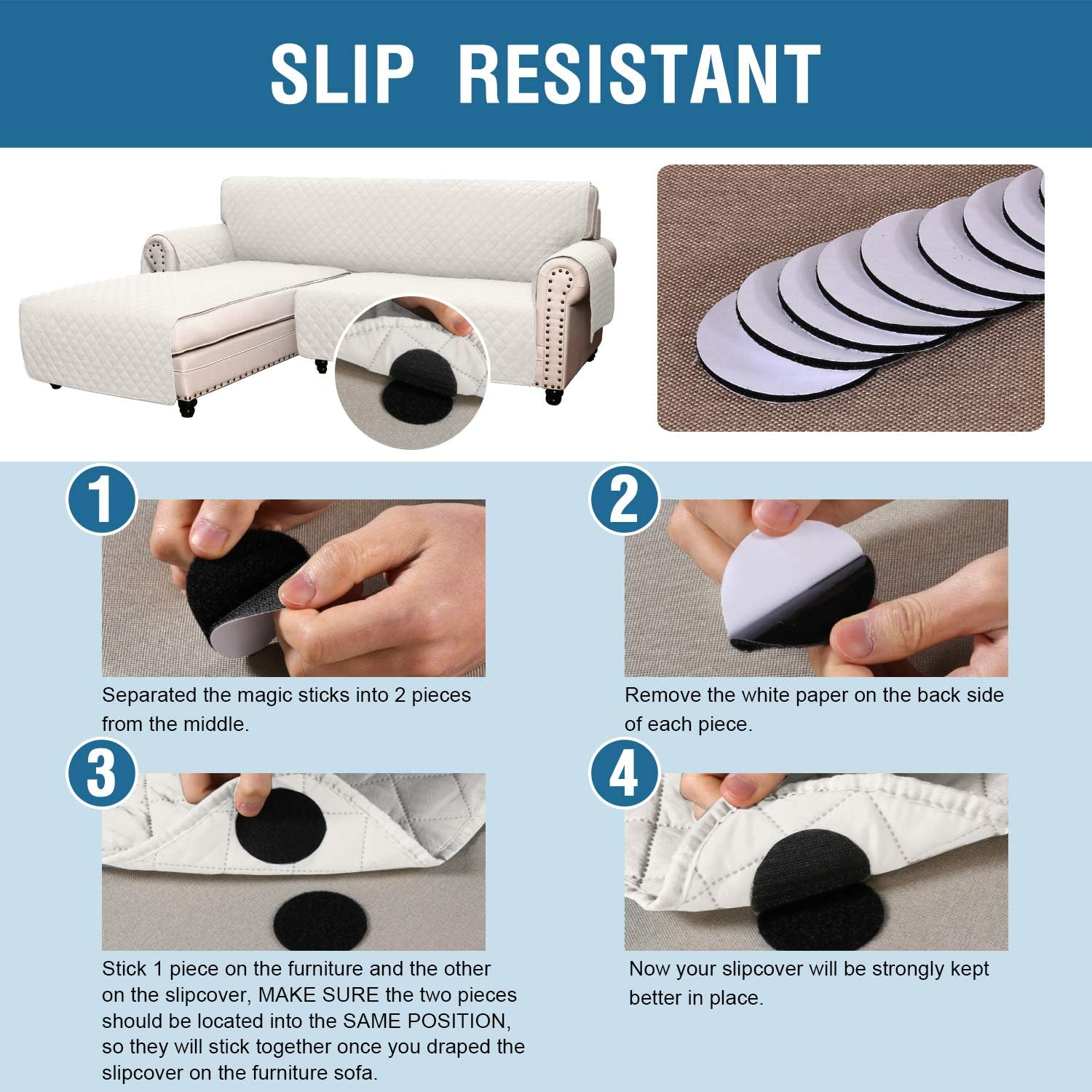 SLIP RESISTANT

1

Separated the magic sticks into 2 pieces from the middle.

2

Remove the white paper on the back side of each piece.

3

Stick 1 piece on the furniture and the other on the slipcover, MAKE SURE the two pieces should be located into the SAME POSITION, so they will stick together once you draped the slipcover on the furniture sofa.

4

Now your slipcover will be strongly kept better in place.