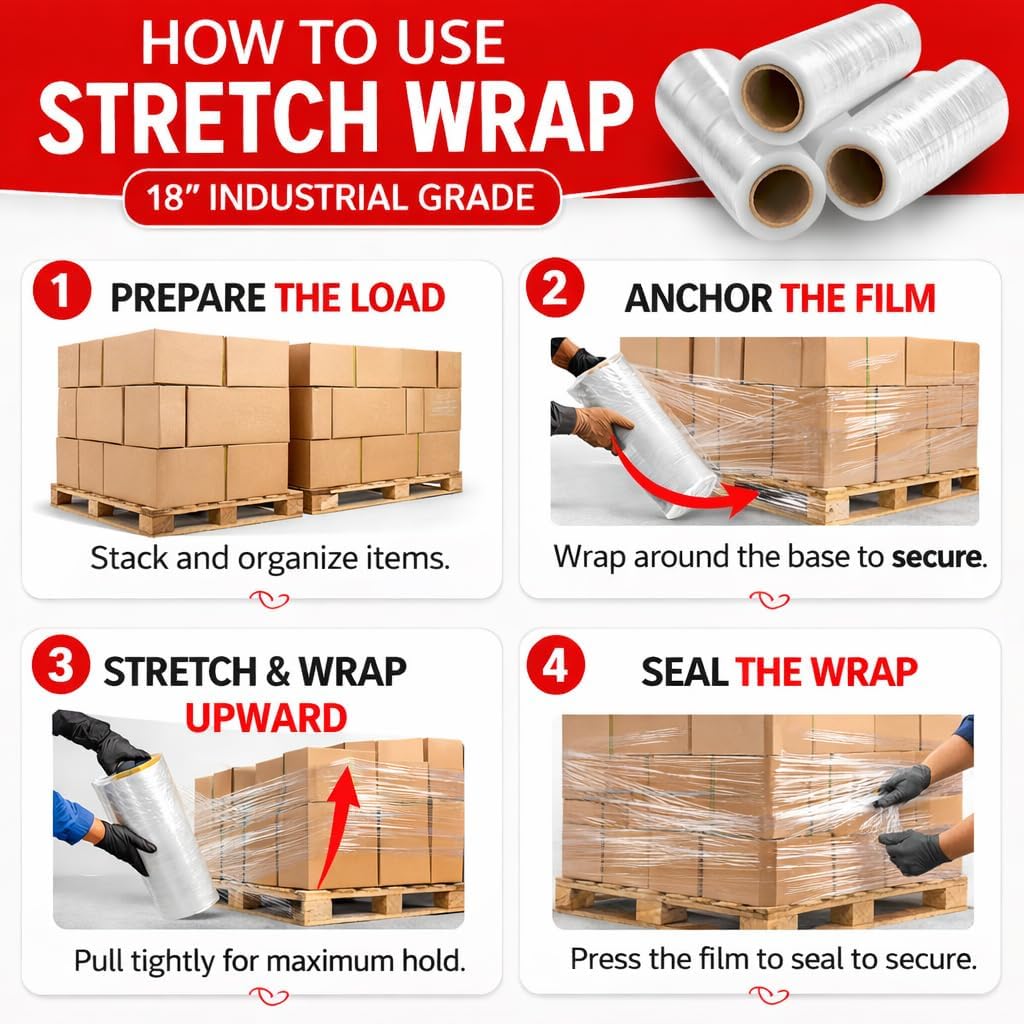 HOW TO USE
STRETCH WRAP
18" INDUSTRIAL GRADE

1 PREPARE THE LOAD
Stack and organize items.

2 ANCHOR THE FILM
Wrap around the base to secure.

3 STRETCH & WRAP UPWARD
Pull tightly for maximum hold.

4 SEAL THE WRAP
Press the film to seal to secure.