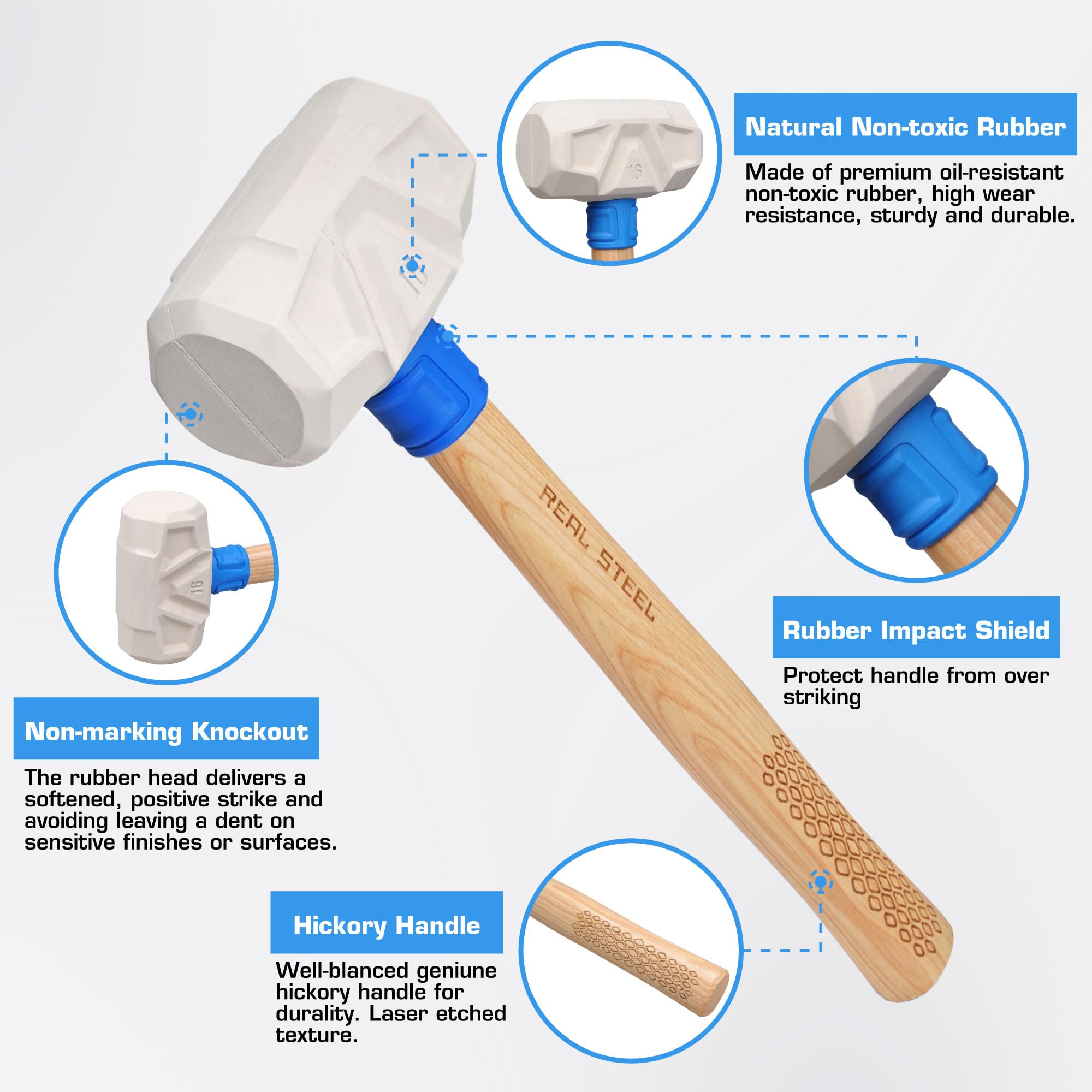 Natural Non-toxic Rubber

Made of premium oil-resistant non-toxic rubber, high wear resistance, sturdy and durable.

16

REAL STEEL

16

Rubber Impact Shield

Protect handle from over striking

Non-marking Knockout

The rubber head delivers a softened, positive strike and avoiding leaving a dent on sensitive finishes or surfaces.

Hickory Handle

Well-blanced geniune hickory handle for durality. Laser etched texture.