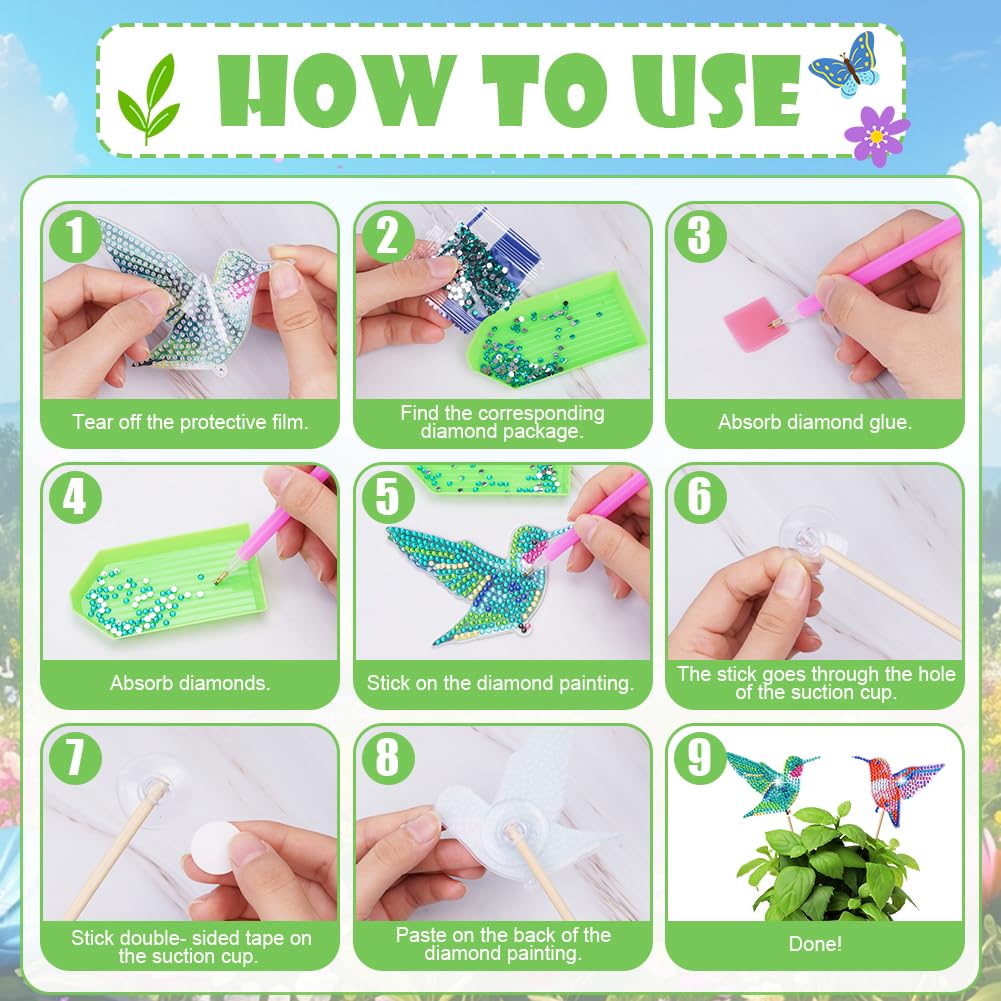 HOW TO USE

1
Tear off the protective film.

2
Find the corresponding diamond package.

3
Absorb diamond glue.

4
Absorb diamonds.

5
Stick on the diamond painting.

6
The stick goes through the hole of the suction cup.

7
Stick double- sided tape on the suction cup.

8
Paste on the back of the diamond painting.

9
Done!