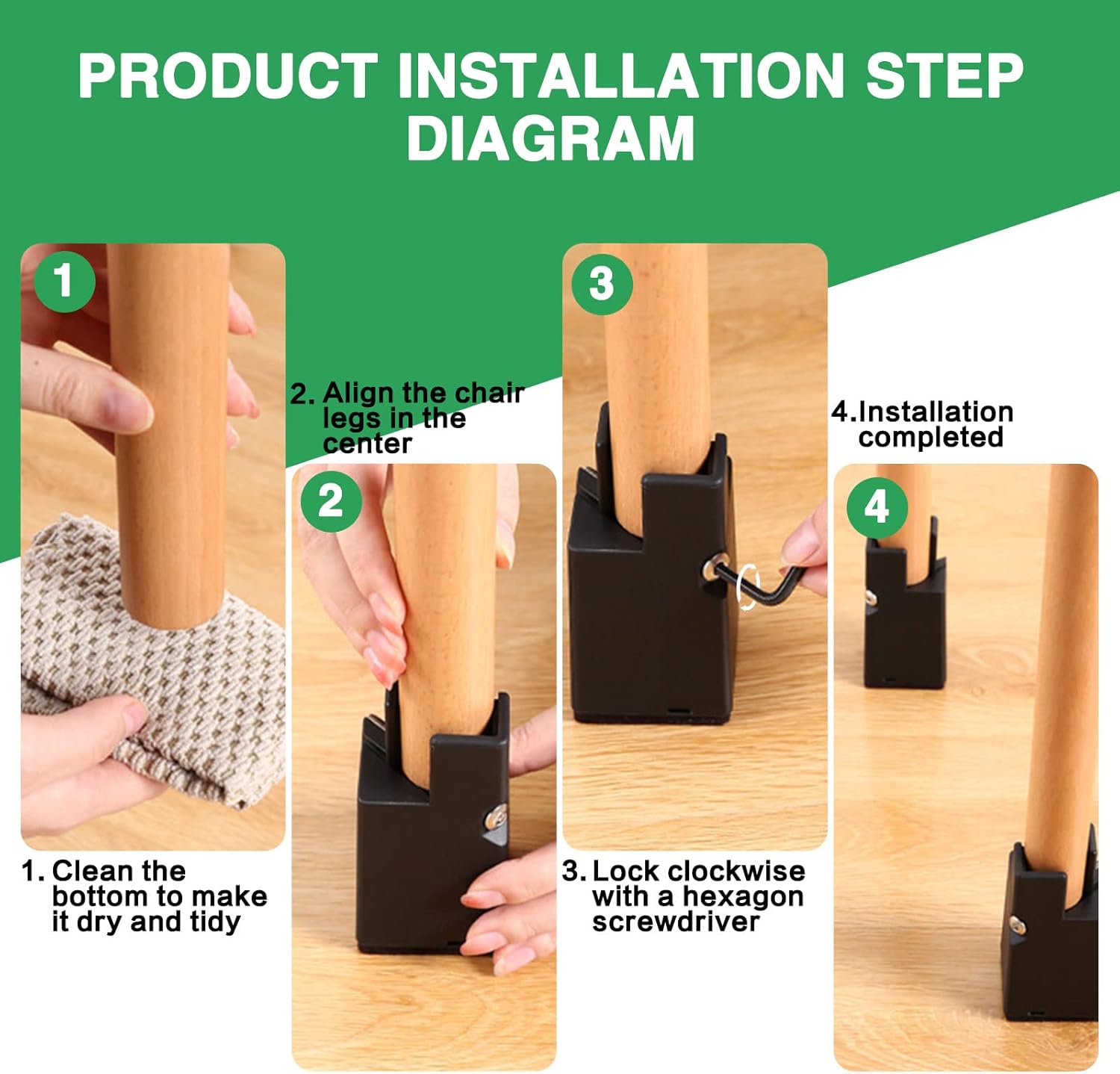 PRODUCT INSTALLATION STEP DIAGRAM

1

1. Clean the bottom to make it dry and tidy

2. Align the chair legs in the center

2

3

3. Lock clockwise with a hexagon screwdriver

4.Installation completed

4