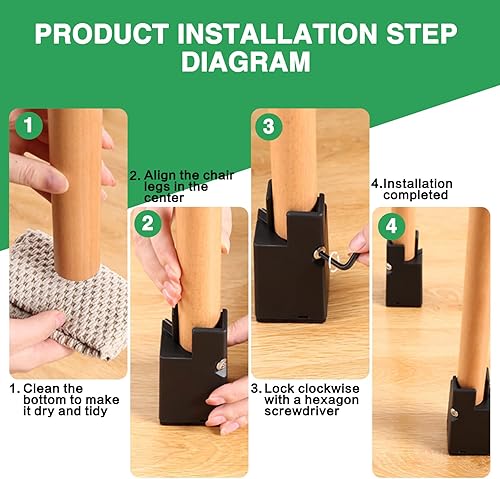 PRODUCT INSTALLATION STEP DIAGRAM

1

1. Clean the bottom to make it dry and tidy

2. Align the chair legs in the center

2

3

3. Lock clockwise with a hexagon screwdriver

4.Installation completed

4