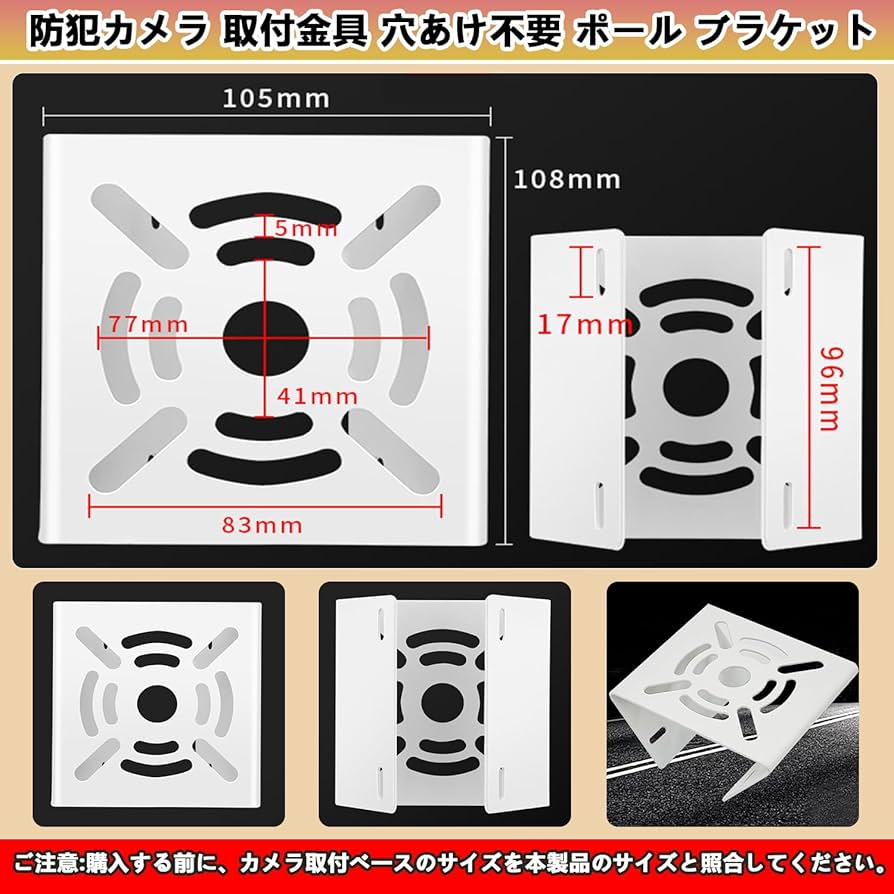 防犯カメラ 取付金具 穴あけ不要 ポール ブラケット

105mm

108mm

5mm

77mm

41mm

83mm

17mm

96mm

ご注意:購入する前に、カメラ取付ベースのサイズを本製品のサイズと照合してください。