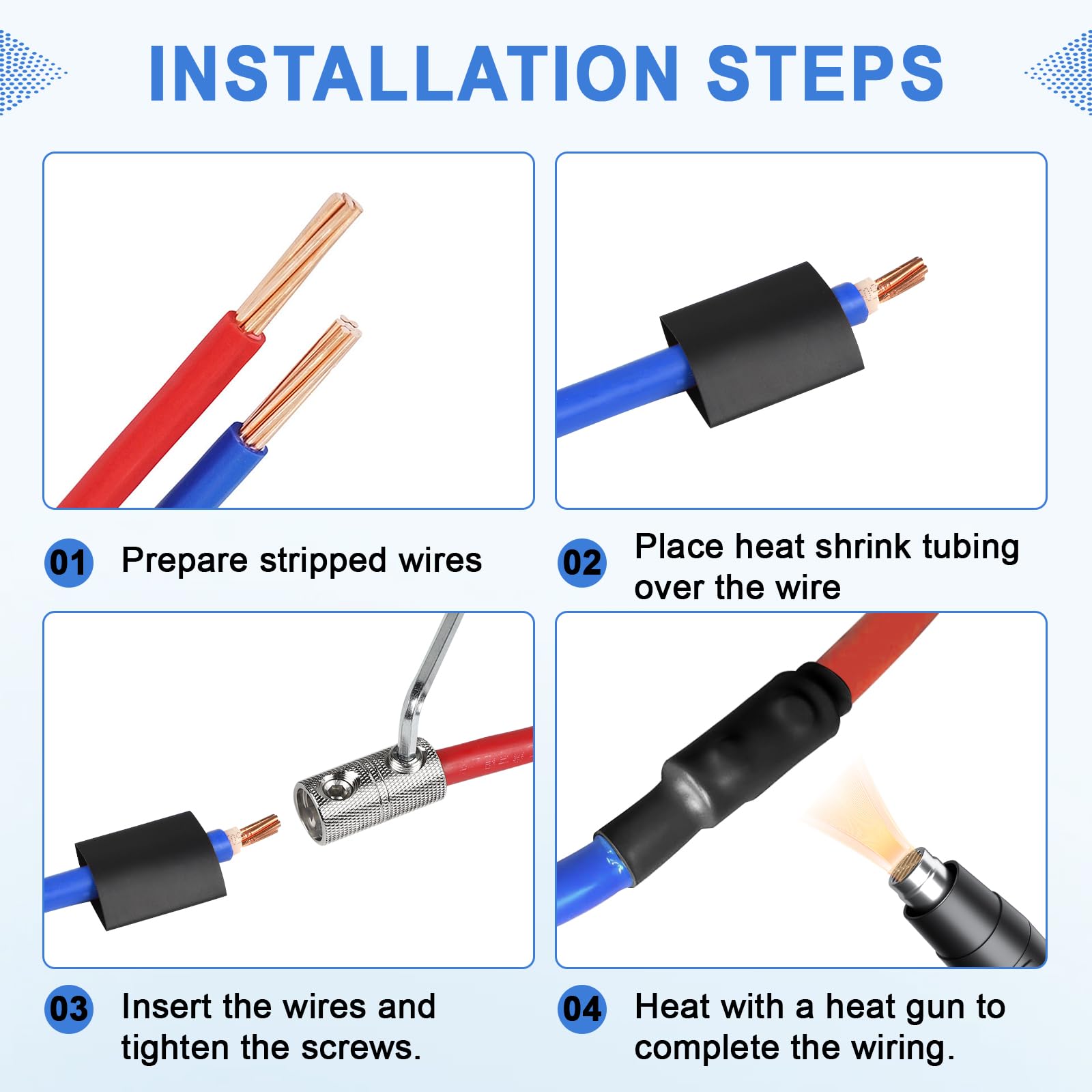 INSTALLATION STEPS

01 Prepare stripped wires

02 Place heat shrink tubing over the wire

03 Insert the wires and tighten the screws.

04 Heat with a heat gun to complete the wiring.