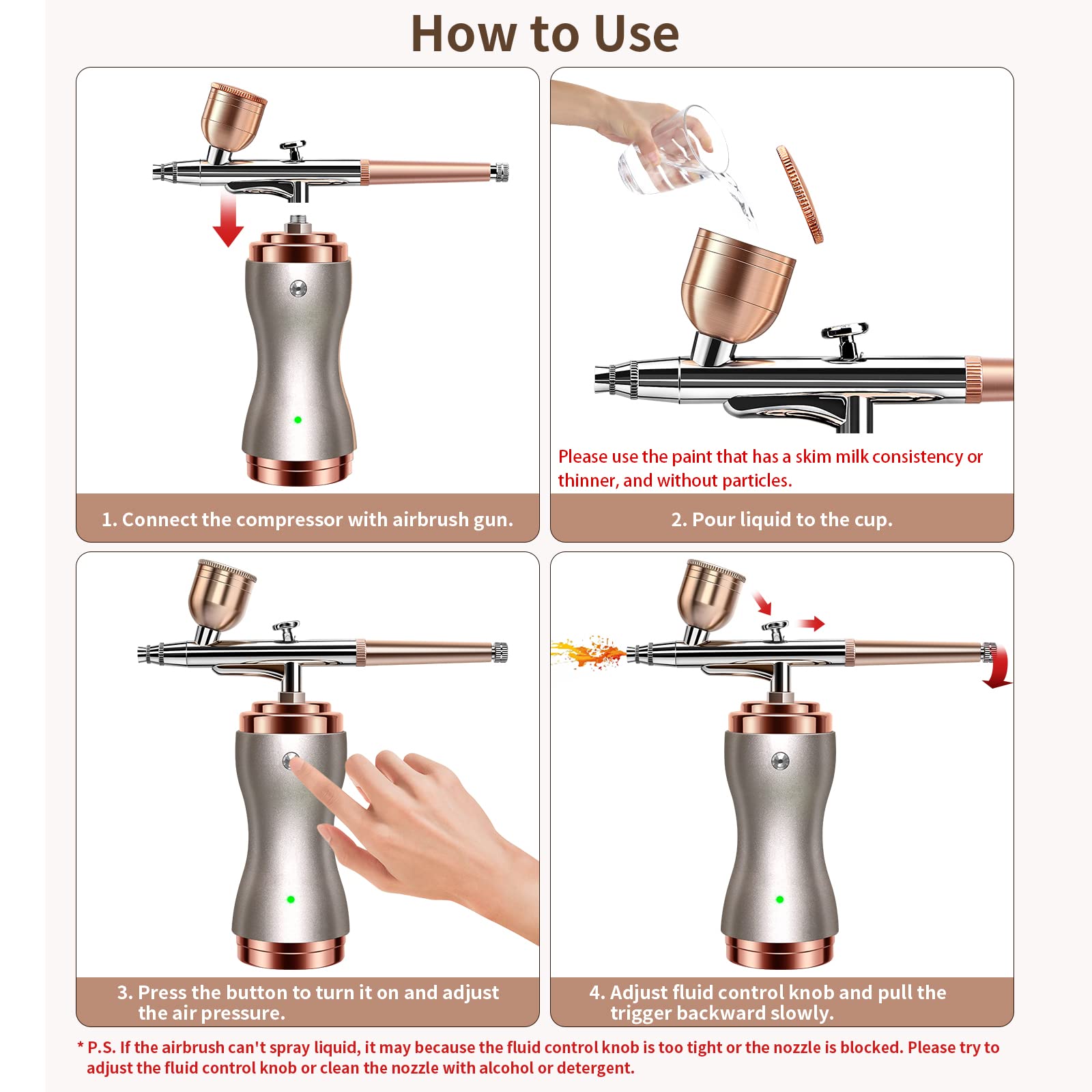 How to Use

1. Connect the compressor with airbrush gun.

Please use the paint that has a skim milk consistency or thinner, and without particles.

2. Pour liquid to the cup.

3. Press the button to turn it on and adjust the air pressure.

4. Adjust fluid control knob and pull the trigger backward slowly.

* P.S. If the airbrush can't spray liquid, it may because the fluid control knob is too tight or the nozzle is blocked. Please try to adjust the fluid control knob or clean the nozzle with alcohol or detergent.